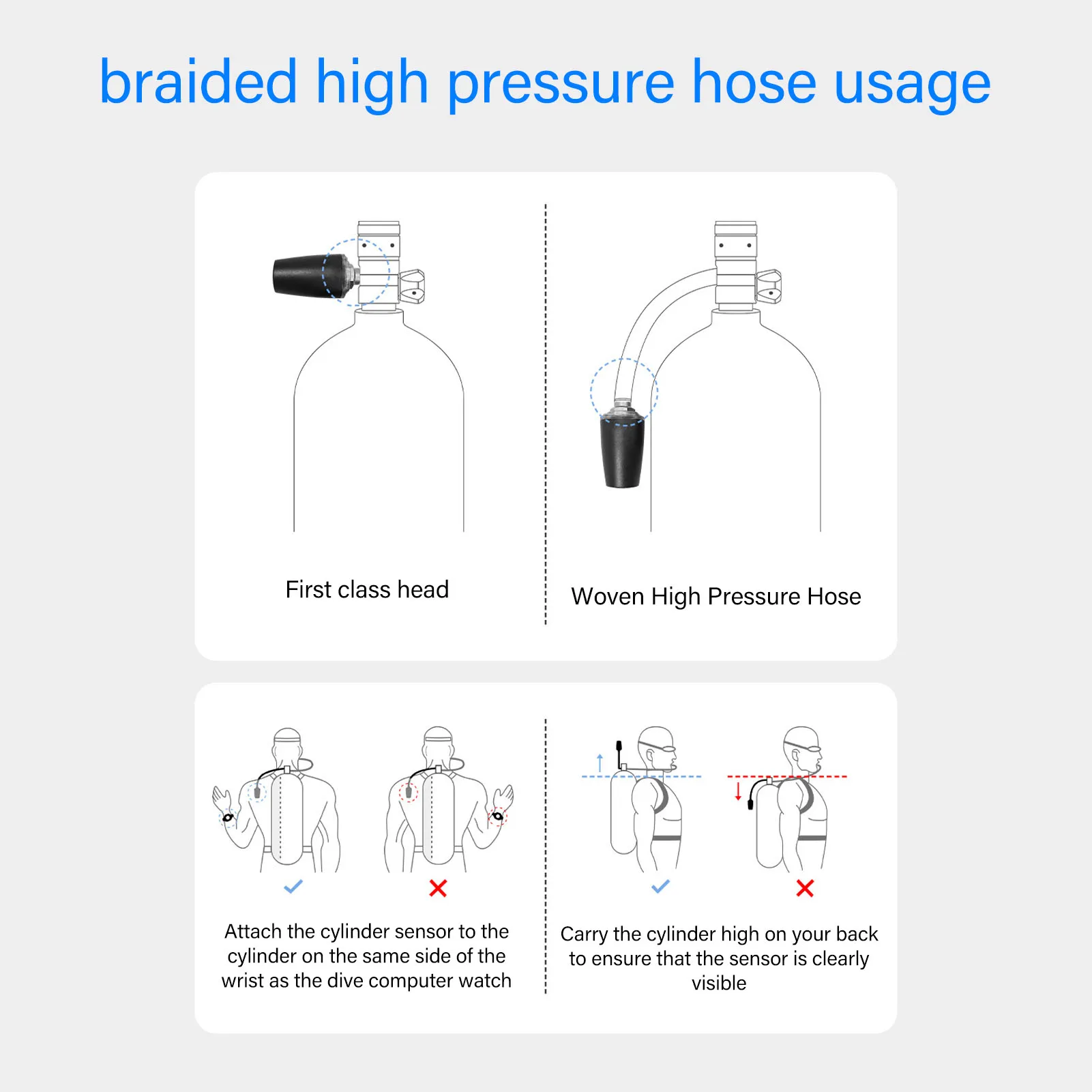 braided high pressure hose usage

First class head

Woven High Pressure Hose

Attach the cylinder sensor to the cylinder on the same side of the wrist as the dive computer watch

Carry the cylinder high on your back to ensure that the sensor is clearly visible