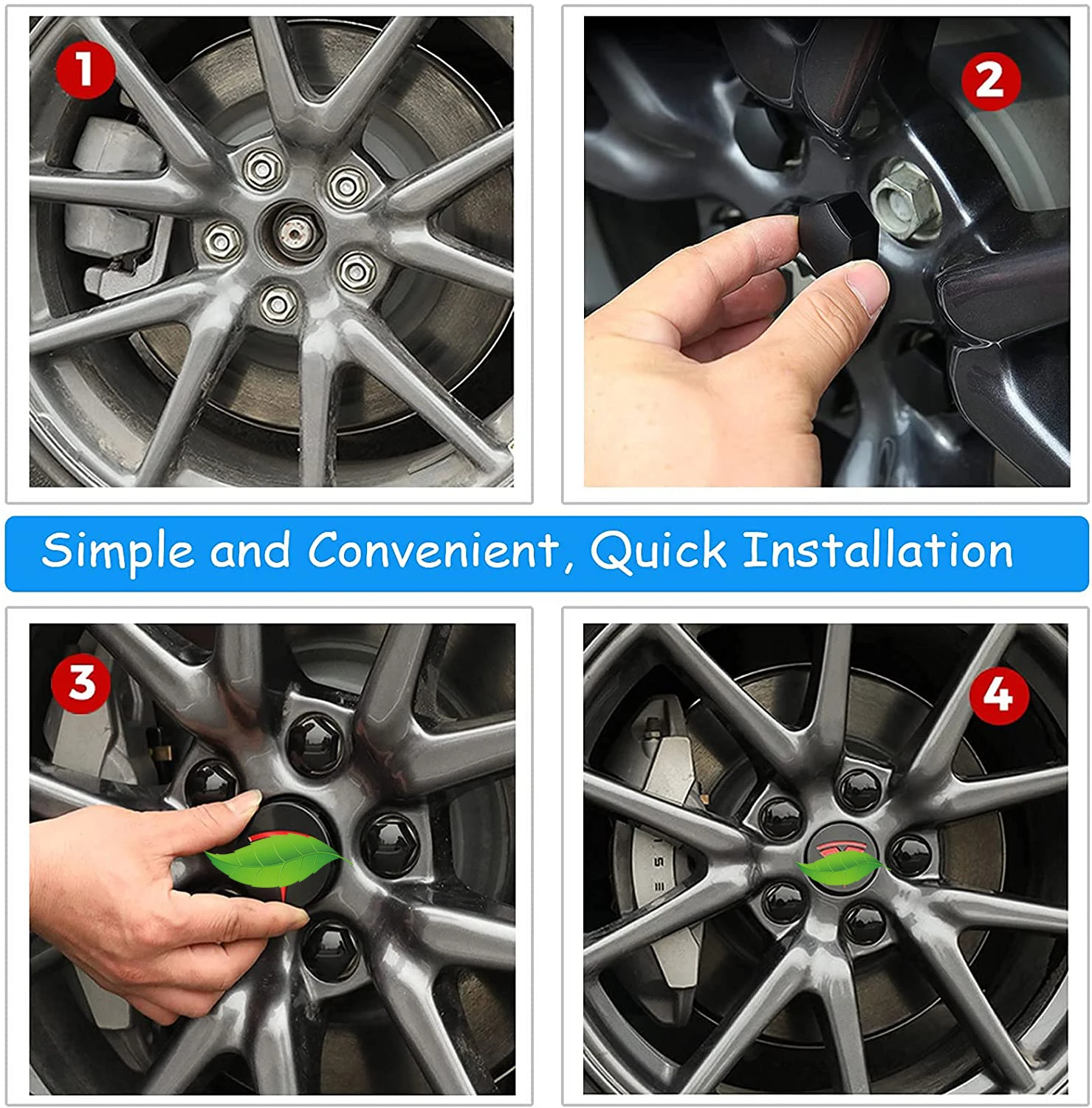 1

2

Simple and Convenient, Quick Installation

3

4