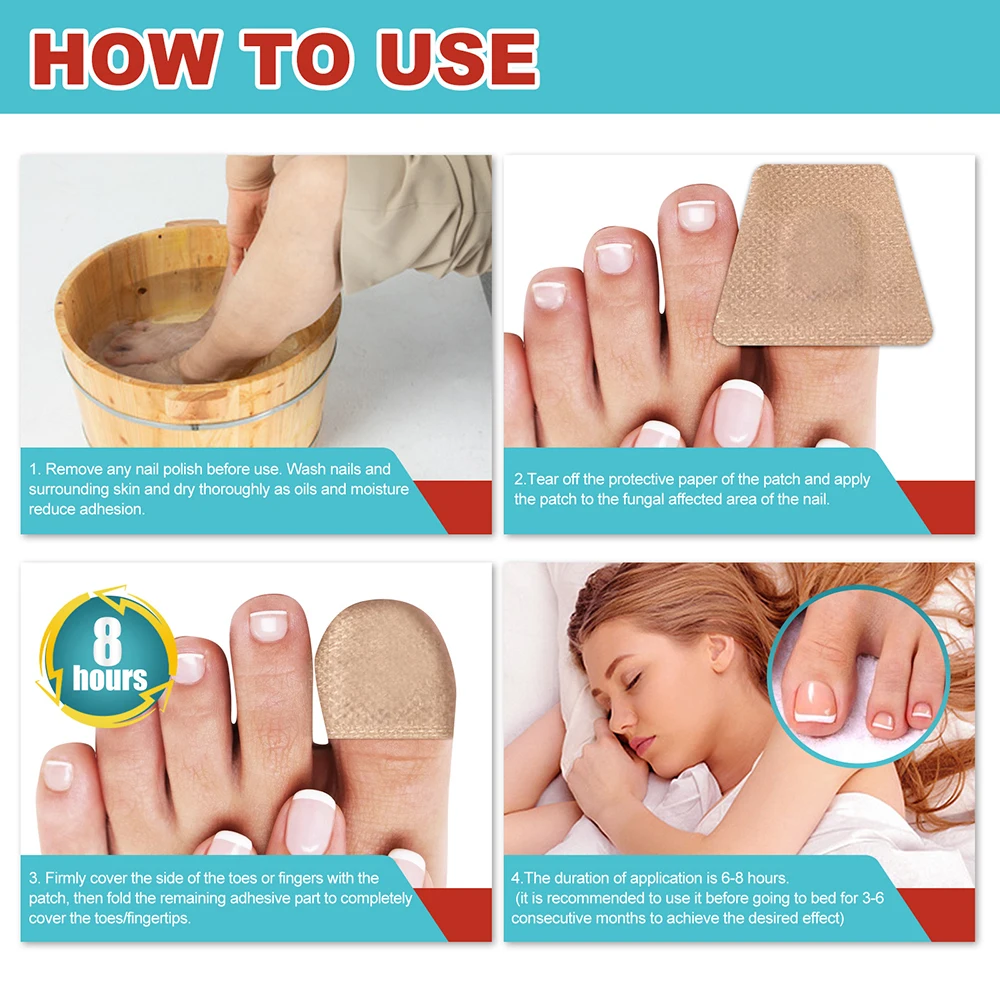 HOW TO USE

1. Remove any nail polish before use. Wash nails and surrounding skin and dry thoroughly as oils and moisture reduce adhesion.

2.Tear off the protective paper of the patch and apply the patch to the fungal affected area of the nail.

8 hours

3. Firmly cover the side of the toes or fingers with the patch, then fold the remaining adhesive part to completely cover the toes/fingertips.

4.The duration of application is 6-8 hours. (it is recommended to use it before going to bed for 3-6 consecutive months to achieve the desired effect)