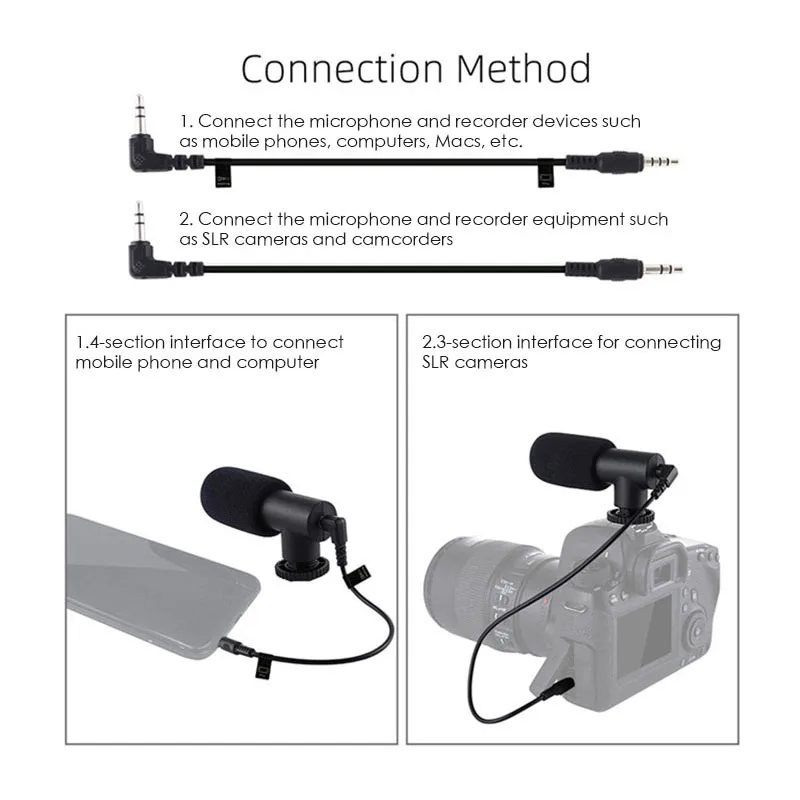 Connection Method

1. Connect the microphone and recorder devices such as mobile phones, computers, Macs, etc.

2. Connect the microphone and recorder equipment such as SLR cameras and camcorders

1.4-section interface to connect mobile phone and computer

2.3-section interface for connecting SLR cameras