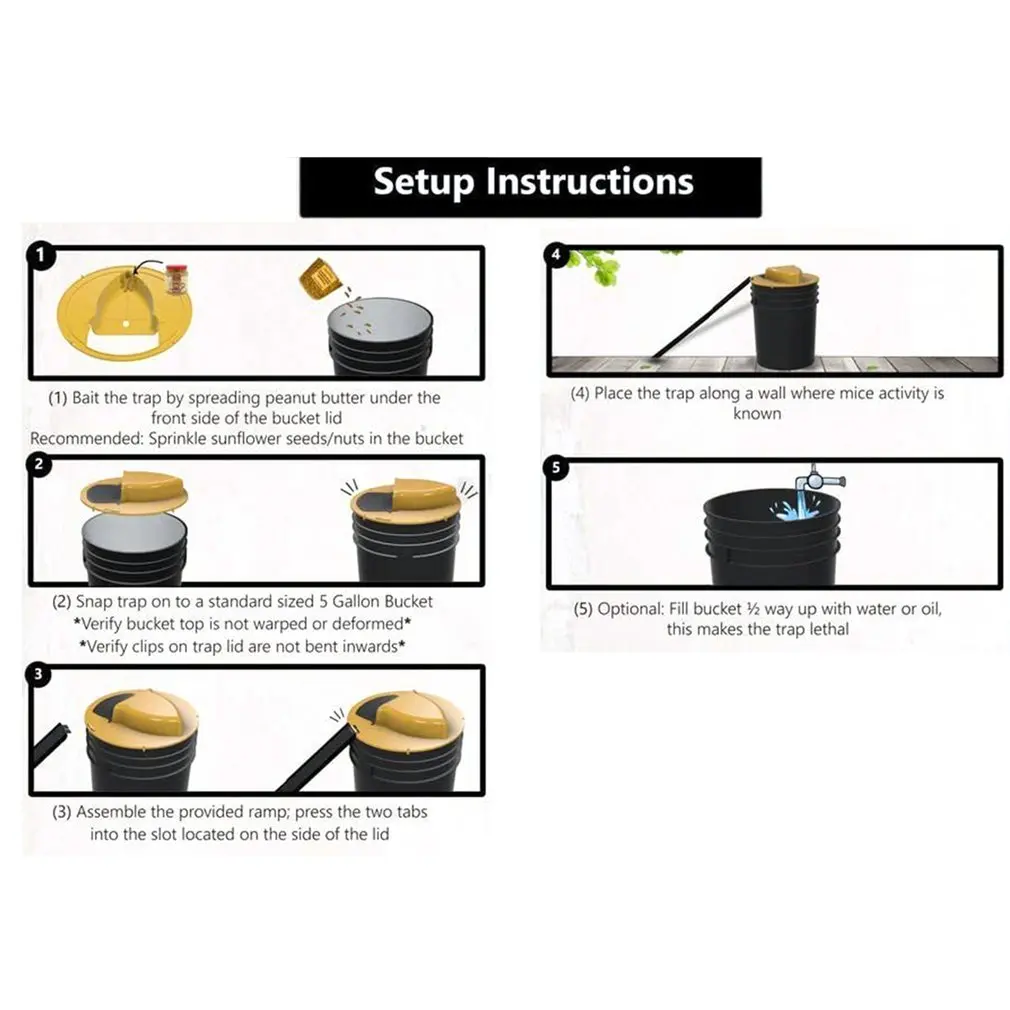 Setup Instructions

1

(1) Bait the trap by spreading peanut butter under the front side of the bucket lid
Recommended: Sprinkle sunflower seeds/nuts in the bucket

2

(2) Snap trap on to a standard sized 5 Gallon Bucket
*Verify bucket top is not warped or deformed*
*Verify clips on trap lid are not bent inwards*

3

(3) Assemble the provided ramp; press the two tabs into the slot located on the side of the lid

4

(4) Place the trap along a wall where mice activity is known

5

(5) Optional: Fill bucket ½ way up with water or oil, this makes the trap lethal