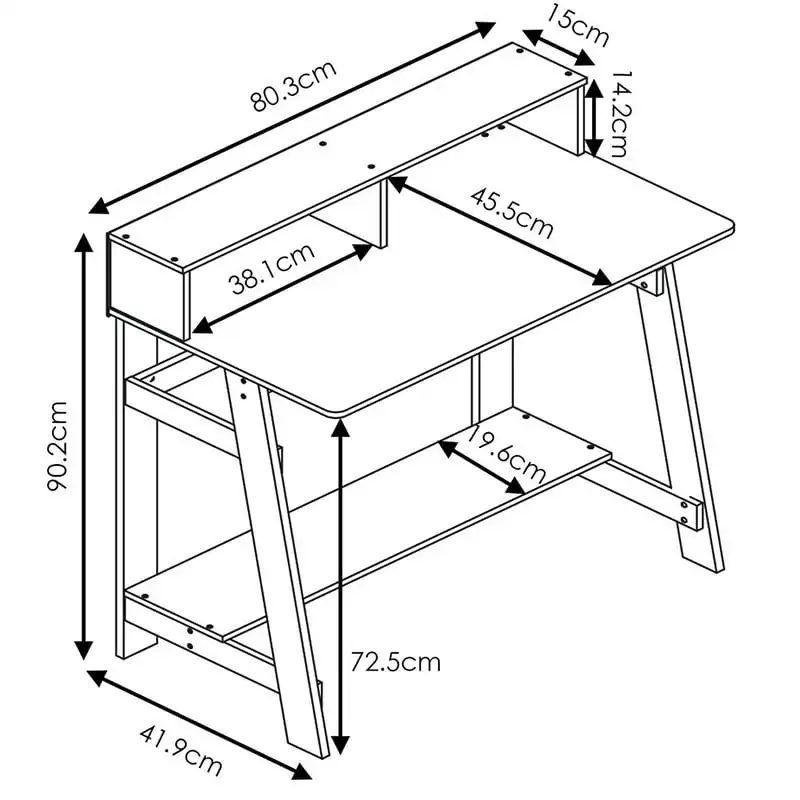 80.3cm
15cm
14.2cm
45.5cm
38.1cm
90.2cm
19.6cm
72.5cm
41.9cm