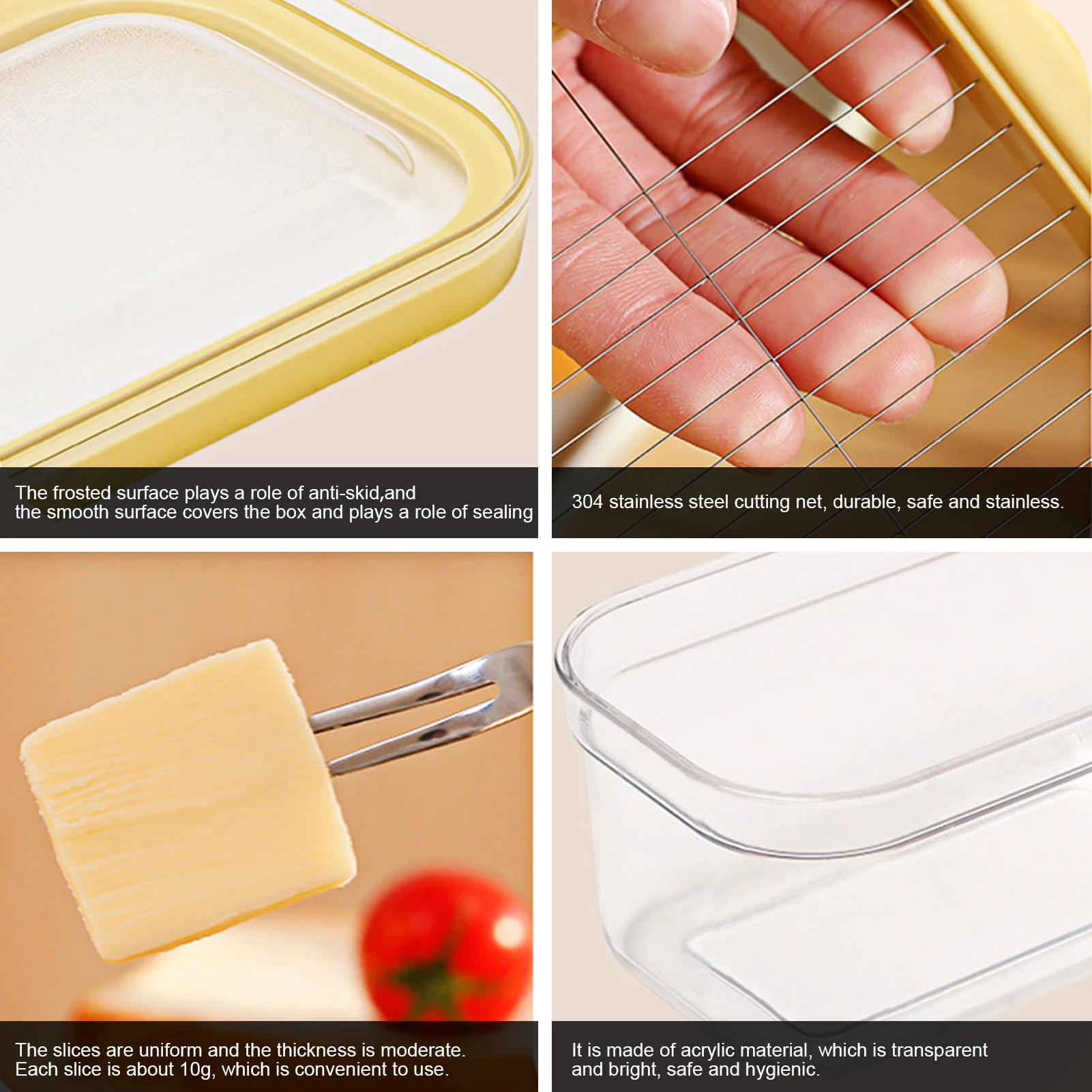 The frosted surface plays a role of anti-skid,and the smooth surface covers the box and plays a role of sealing

304 stainless steel cutting net, durable, safe and stainless.

The slices are uniform and the thickness is moderate. Each slice is about 10g, which is convenient to use.

It is made of acrylic material, which is transparent and bright, safe and hygienic.