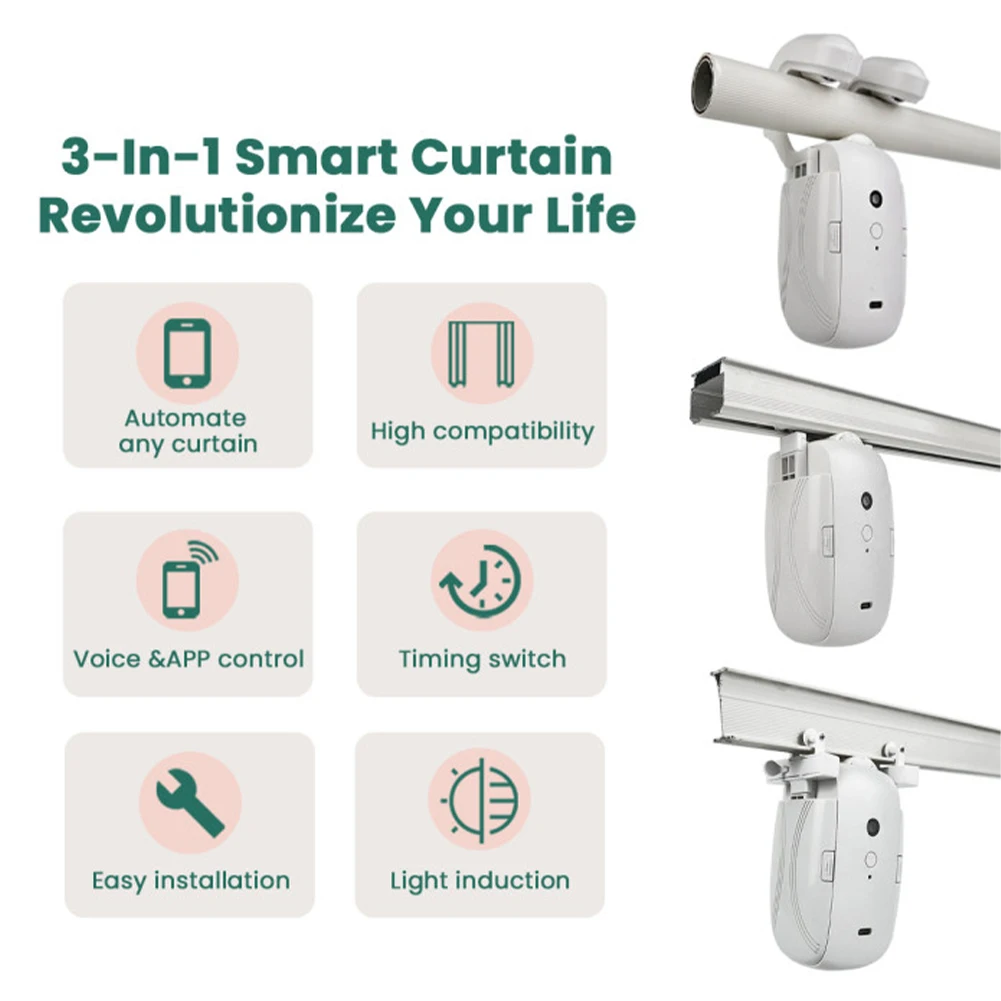 3-In-1 Smart Curtain Revolutionize Your Life

Automate any curtain

High compatibility

Voice &APP control

Timing switch

Easy installation

Light induction