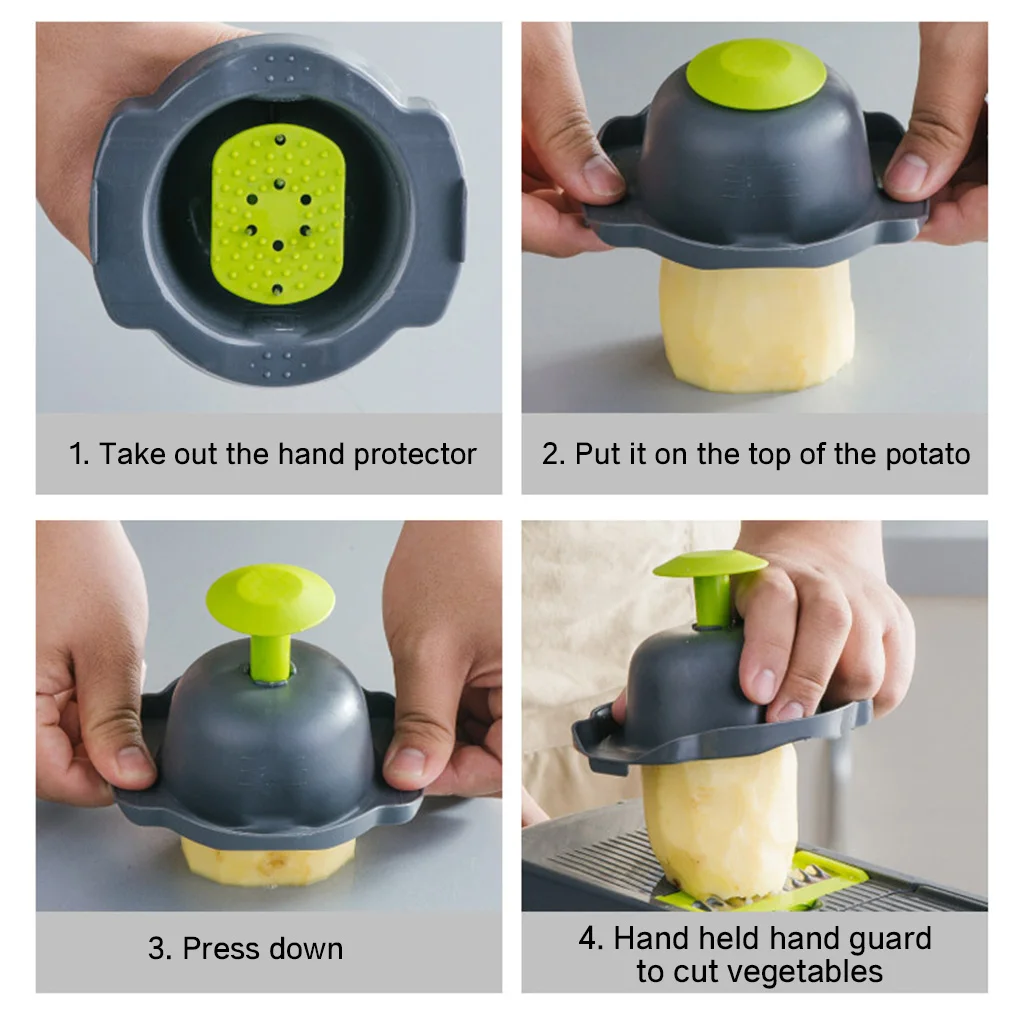 1. Take out the hand protector

2. Put it on the top of the potato

3. Press down

4. Hand held hand guard to cut vegetables