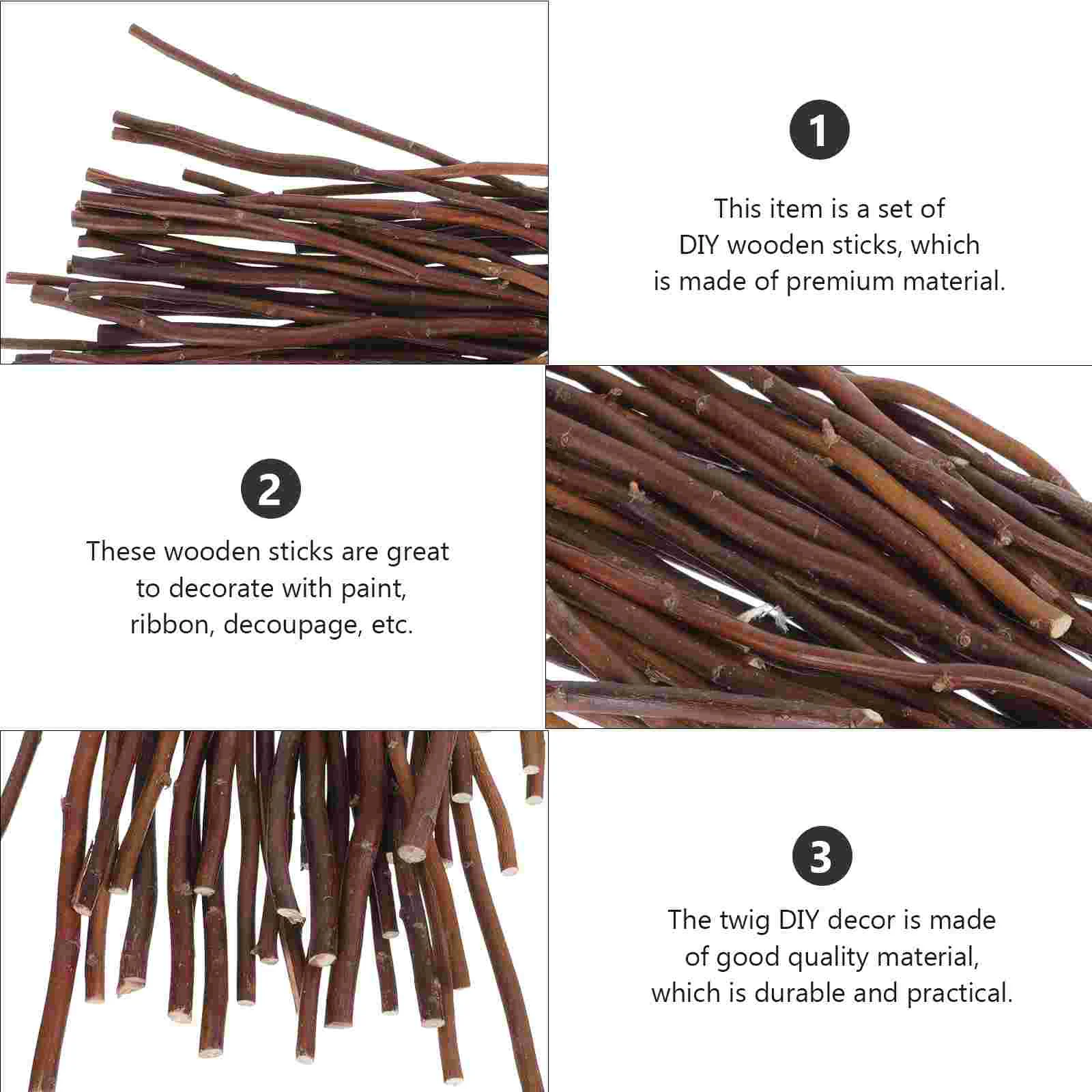 1

This item is a set of DIY wooden sticks, which is made of premium material.

2

These wooden sticks are great to decorate with paint, ribbon, decoupage, etc.

3

The twig DIY decor is made of good quality material, which is durable and practical.