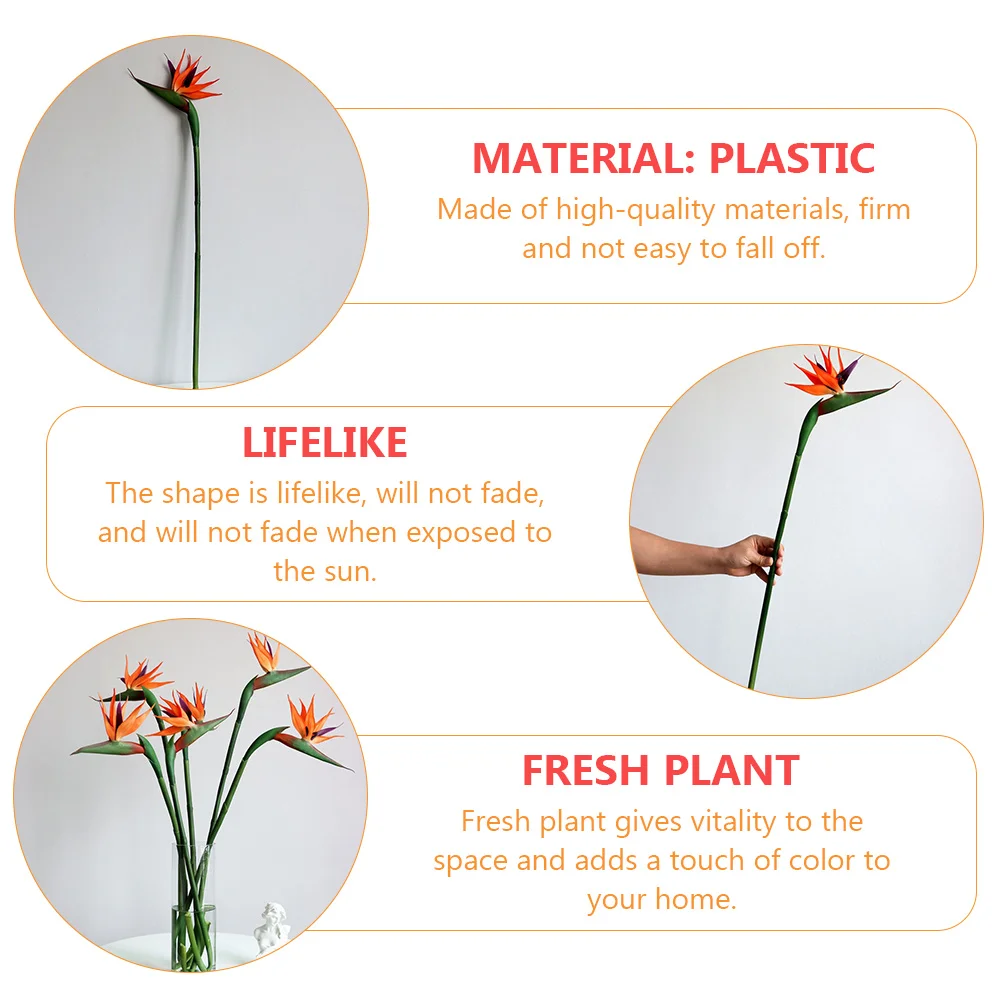 MATERIAL: PLASTIC
Made of high-quality materials, firm and not easy to fall off.

LIFELIKE
The shape is lifelike, will not fade, and will not fade when exposed to the sun.

FRESH PLANT
Fresh plant gives vitality to the space and adds a touch of color to your home.