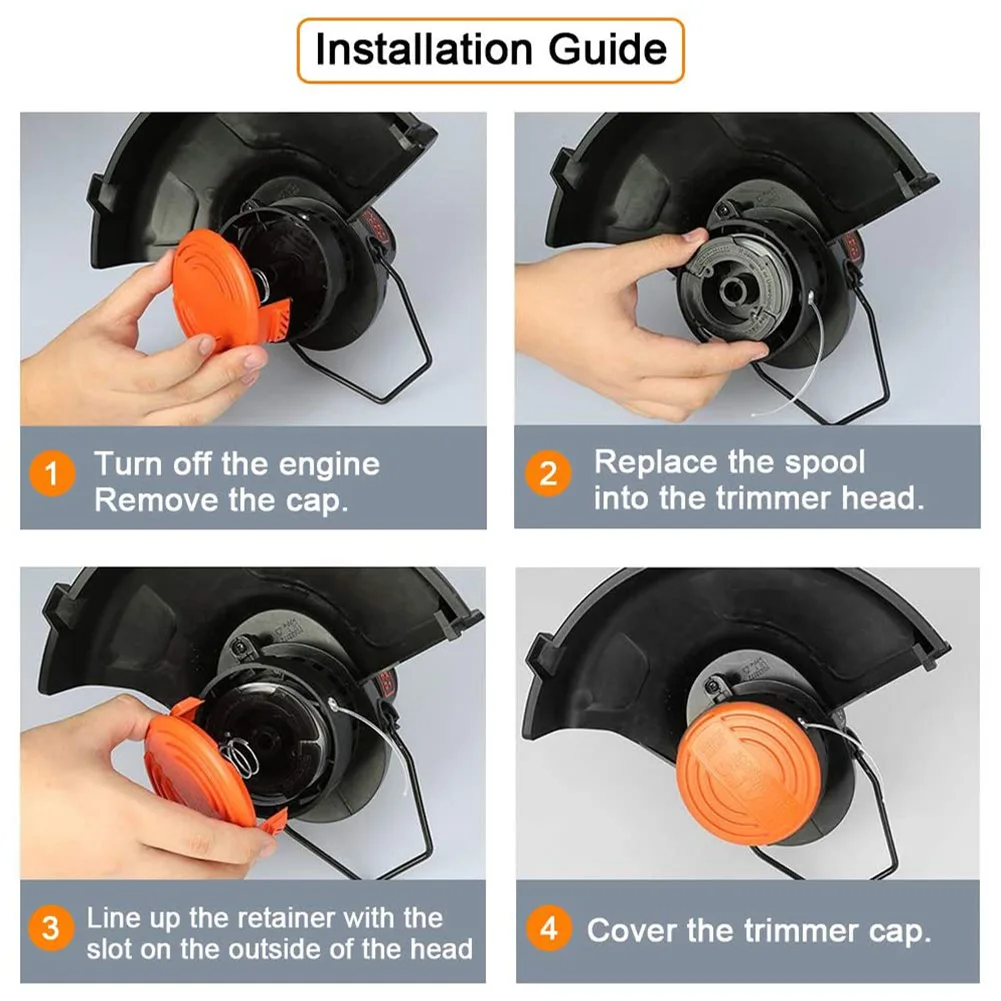 Installation Guide

1 Turn off the engine
Remove the cap.

2 Replace the spool
into the trimmer head.

3 Line up the retainer with the slot on the outside of the head

4 Cover the trimmer cap.