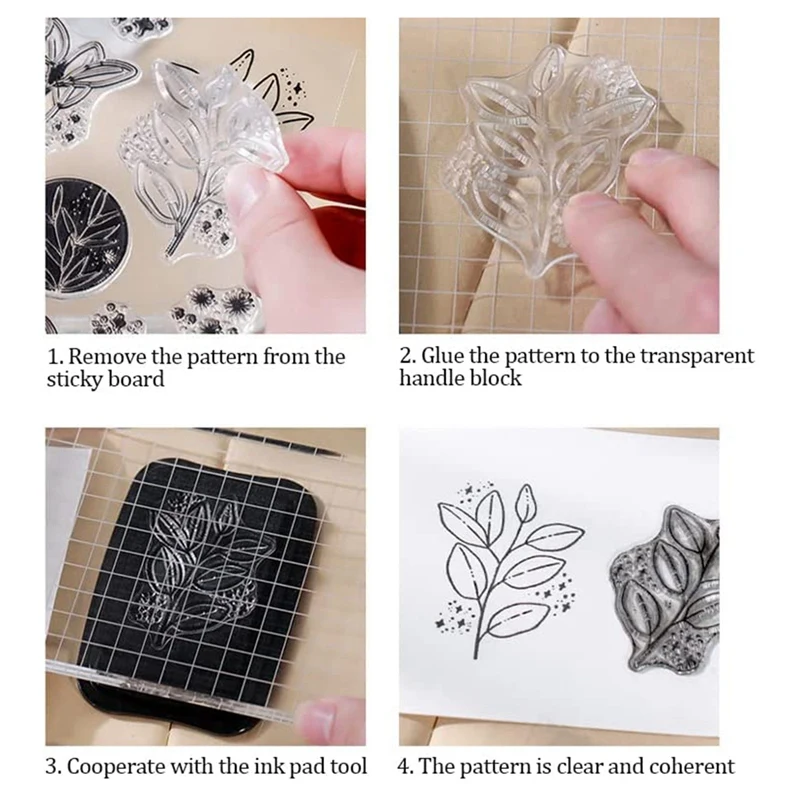 1. Remove the pattern from the sticky board

2. Glue the pattern to the transparent handle block

3. Cooperate with the ink pad tool

4. The pattern is clear and coherent