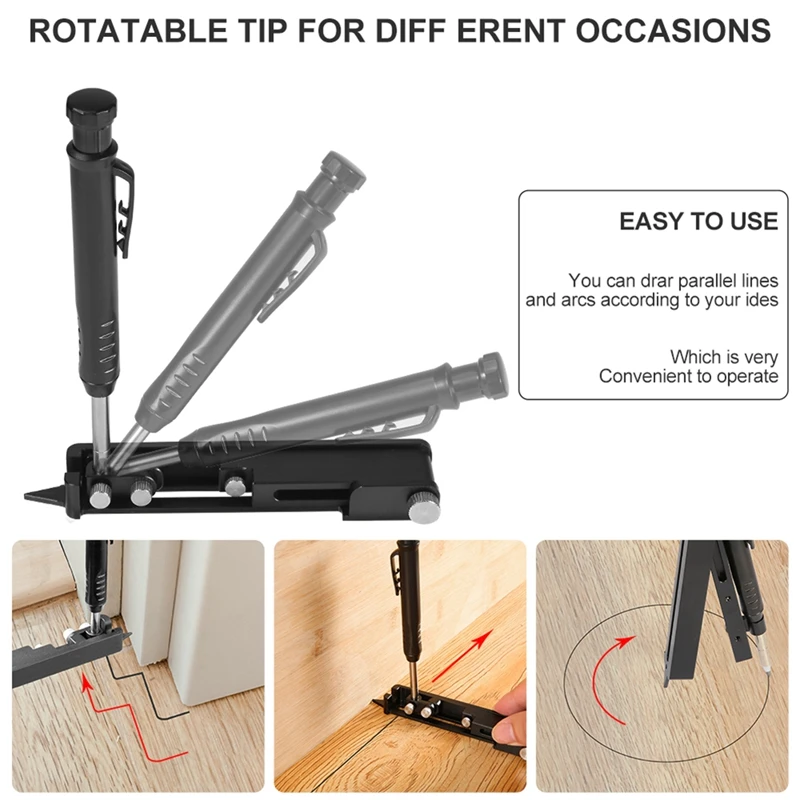 ROTATABLE TIP FOR DIFF ERENT OCCASIONS

EASY TO USE

You can drar parallel lines and arcs according to your ides

Which is very Convenient to operate