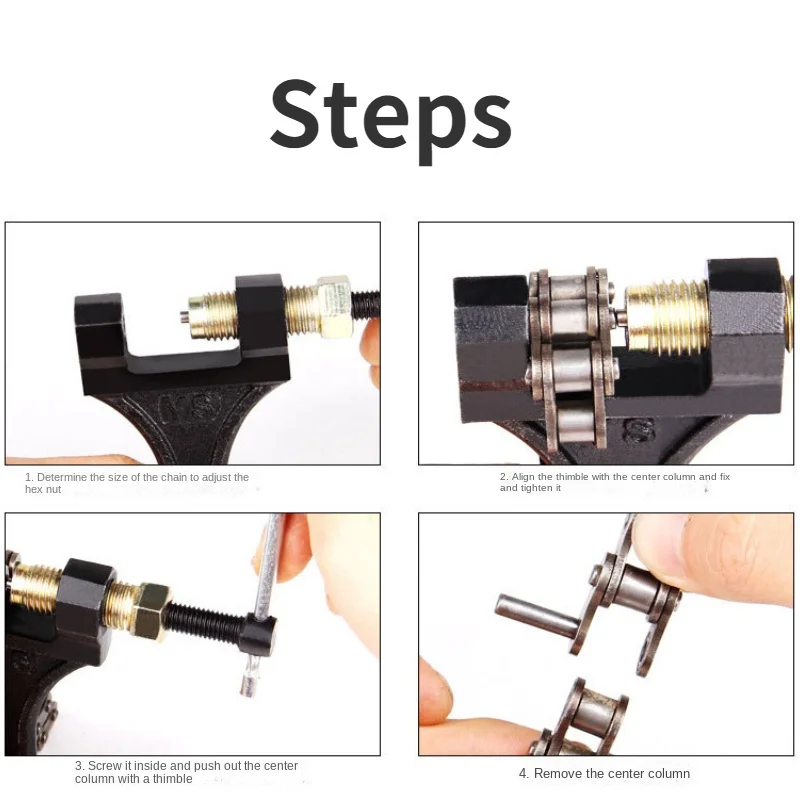 Steps

1. Determine the size of the chain to adjust the hex nut

2. Align the thimble with the center column and fix and tighten it

3. Screw it inside and push out the center column with a thimble

4. Remove the center column