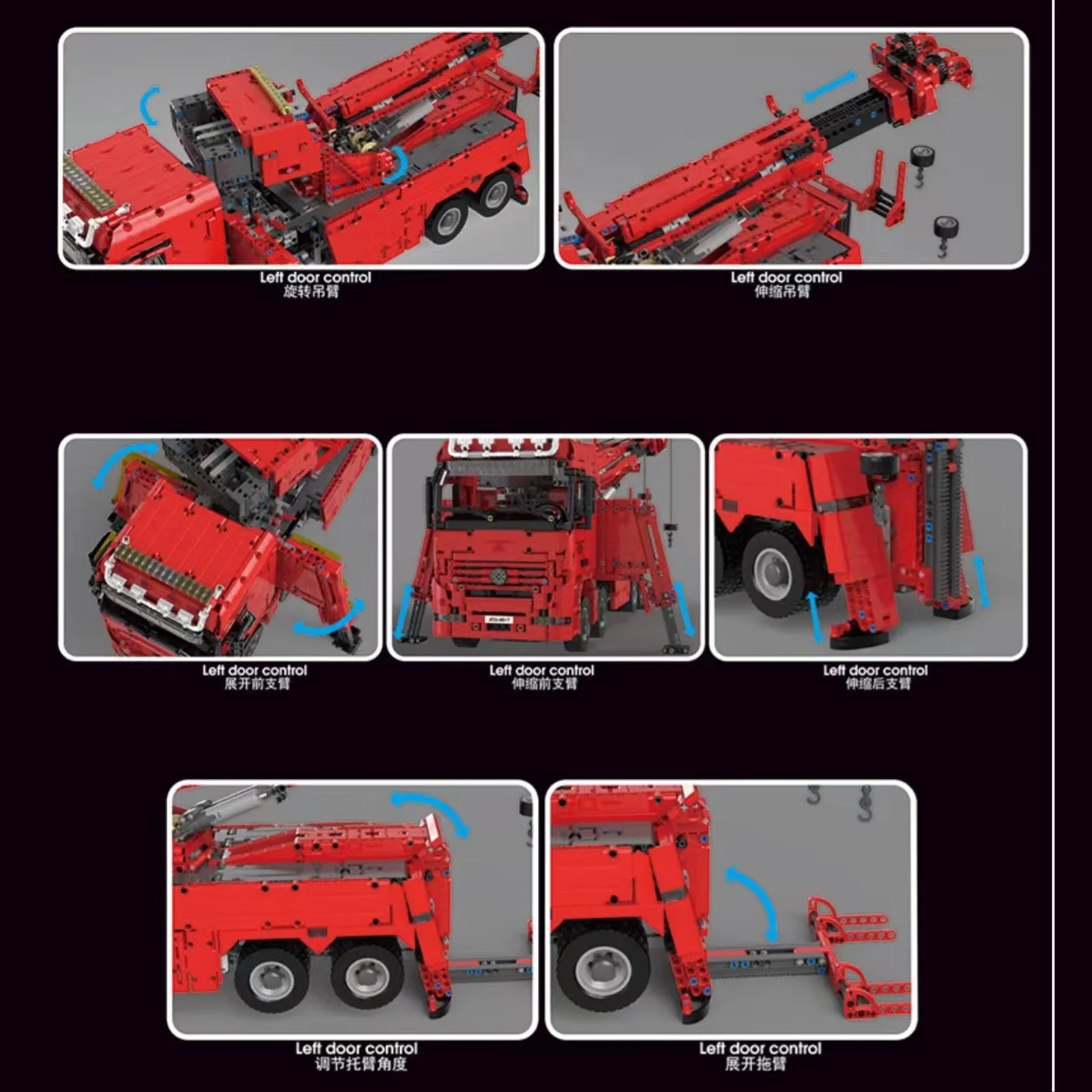 Left door control
旋转吊臂

Left door control
伸缩吊臂

Left door control
展开前支臂

Left door control
伸缩前支臂

Left door control
伸缩后支臂

Left door control
调节托臂角度

Left door control
展开拖臂