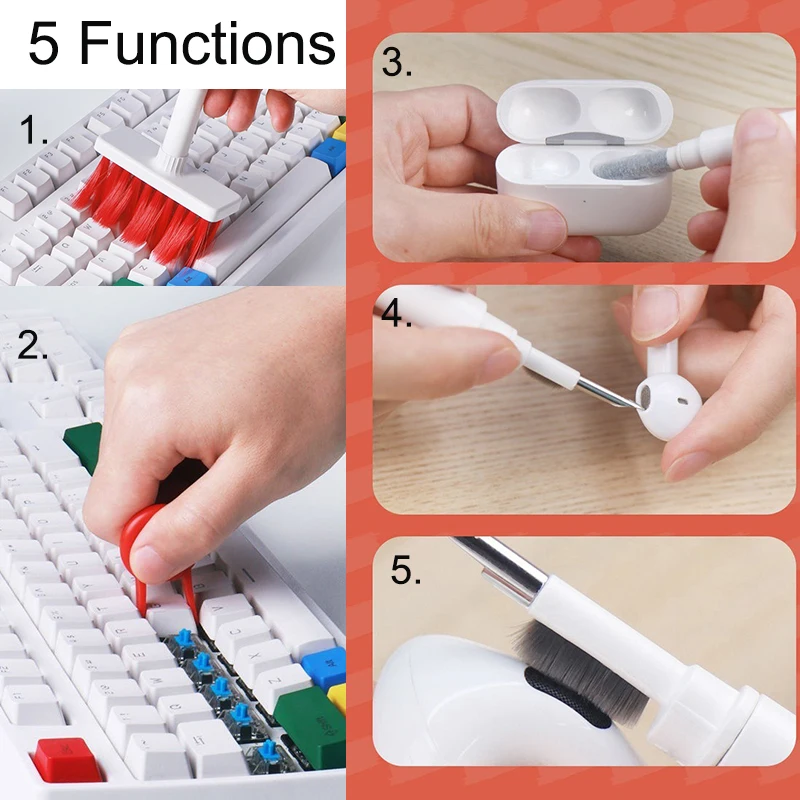 5 Functions

1.

2.

3.

4.

5.