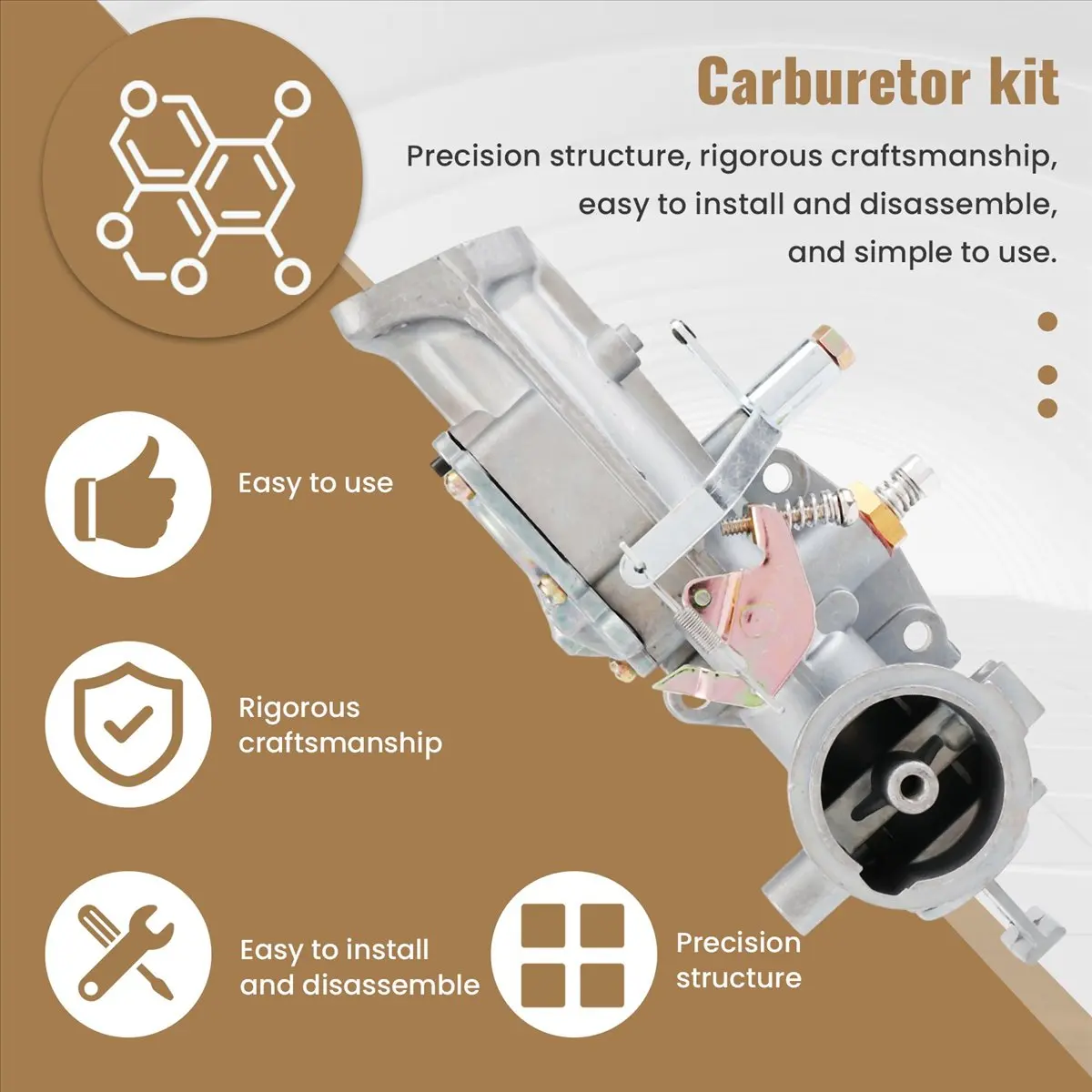 Carburetor kit

Precision structure, rigorous craftsmanship, easy to install and disassemble, and simple to use.

Easy to use

Rigorous craftsmanship

Easy to install and disassemble

Precision structure