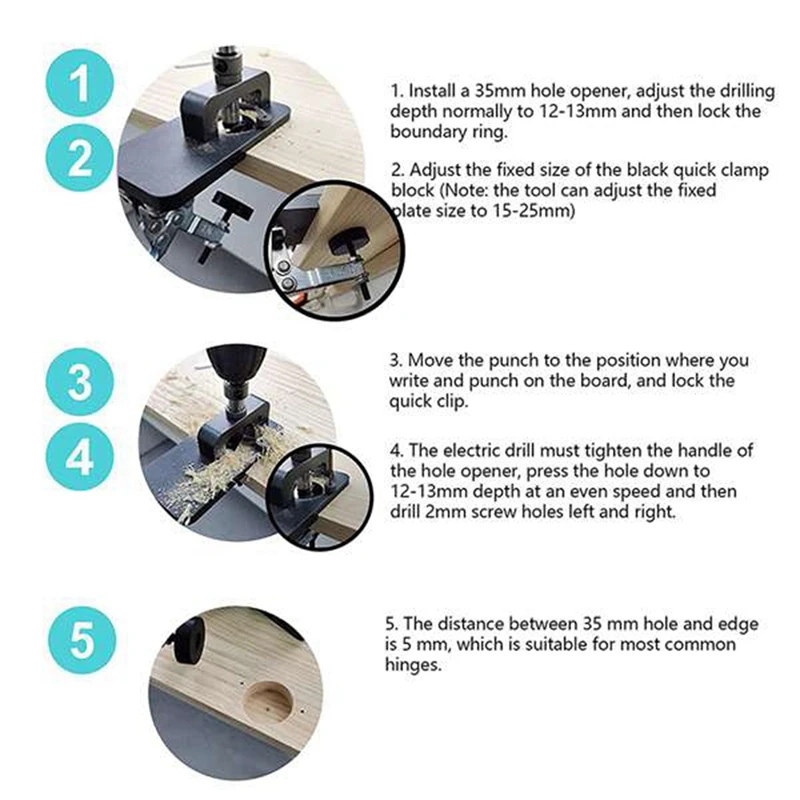 1

2

1. Install a 35mm hole opener, adjust the drilling depth normally to 12-13mm and then lock the boundary ring.

2. Adjust the fixed size of the black quick clamp block (Note: the tool can adjust the fixed plate size to 15-25mm)

3

4

3. Move the punch to the position where you write and punch on the board, and lock the quick clip.

4. The electric drill must tighten the handle of the hole opener, press the hole down to 12-13mm depth at an even speed and then drill 2mm screw holes left and right.

5

5. The distance between 35 mm hole and edge is 5 mm, which is suitable for most common hinges.