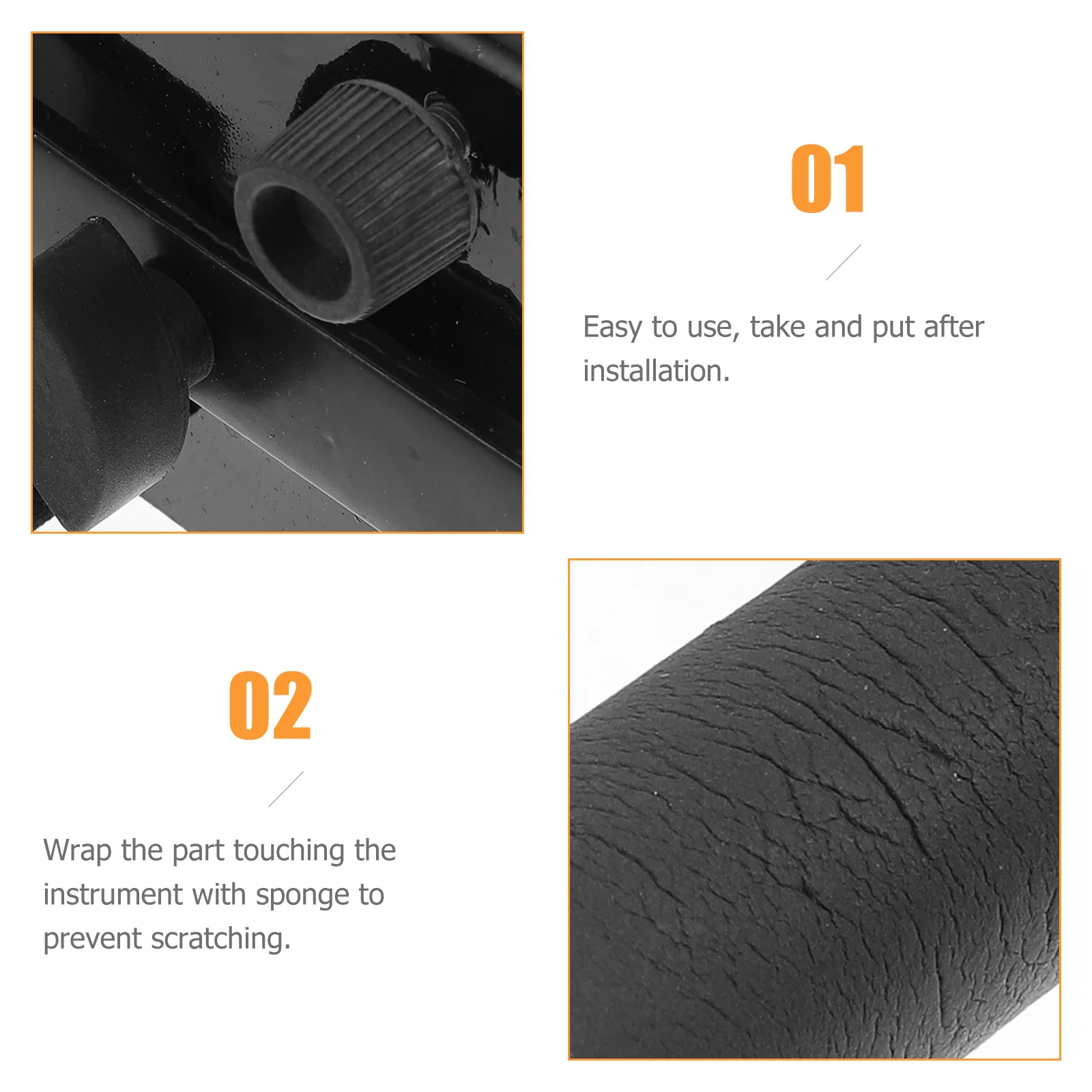 01

Easy to use, take and put after installation.

02

Wrap the part touching the instrument with sponge to prevent scratching.