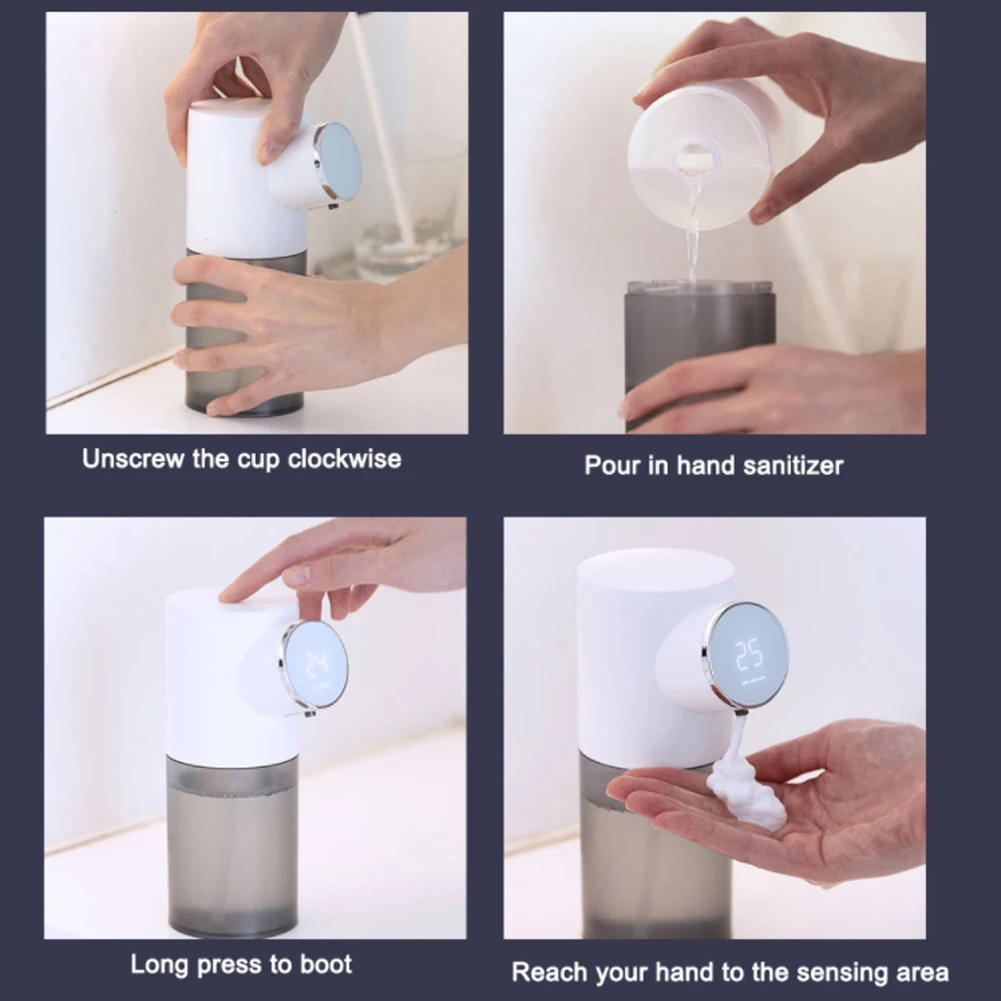 Unscrew the cup clockwise

Pour in hand sanitizer

24

Long press to boot

25

Reach your hand to the sensing area