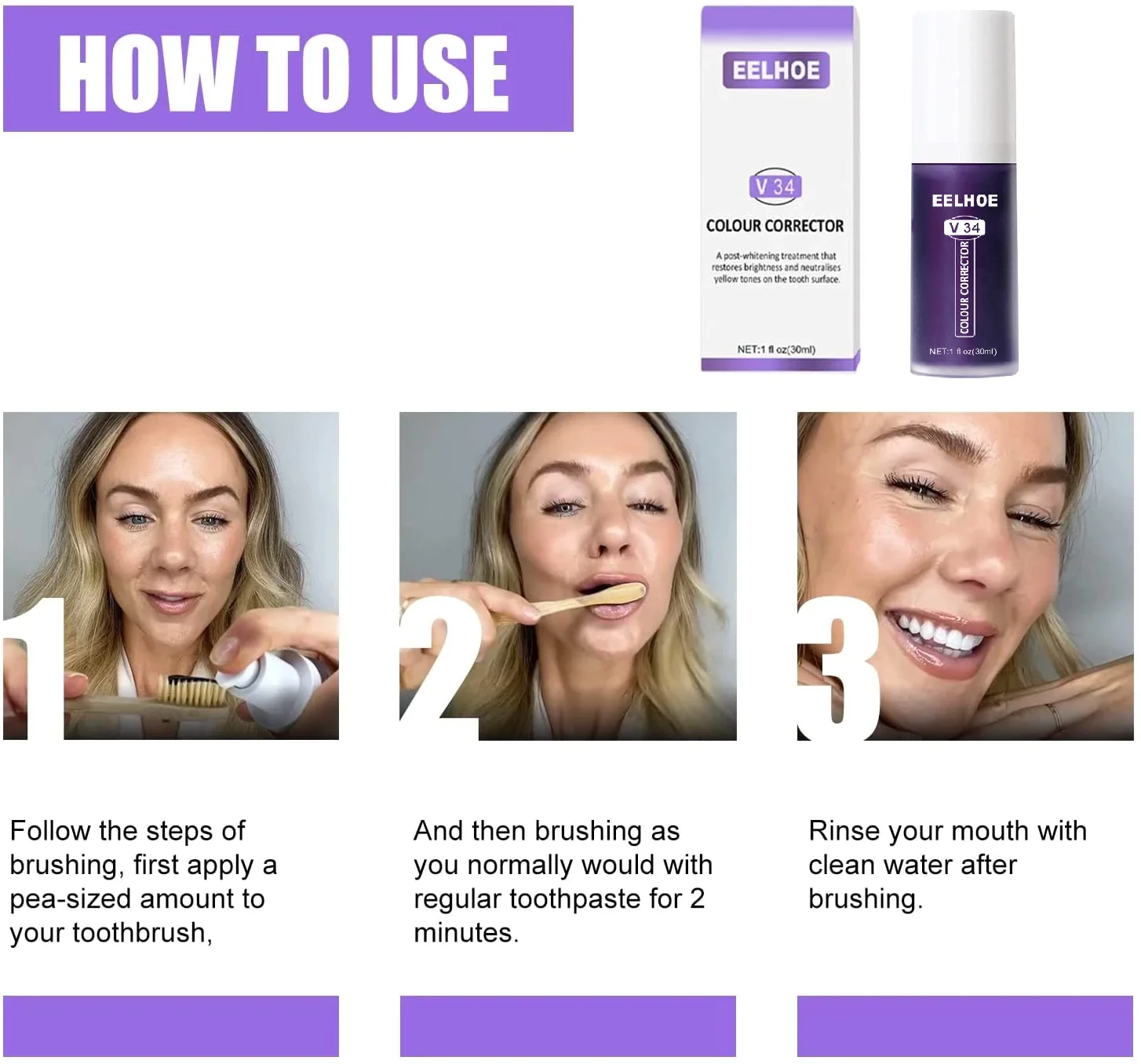 HOW TO USE

EELHOE

V 34

COLOUR CORRECTOR

A post-whitening treatment that restores brightness and neutralises yellow tones on the tooth surface.

NET:1 fl oz(30ml)

EELHOE

V 34

COLOUR CORRECTOR

NET:1 fl oz(30ml)

1

2

3

Follow the steps of brushing, first apply a pea-sized amount to your toothbrush,

And then brushing as you normally would with regular toothpaste for 2 minutes.

Rinse your mouth with clean water after brushing.