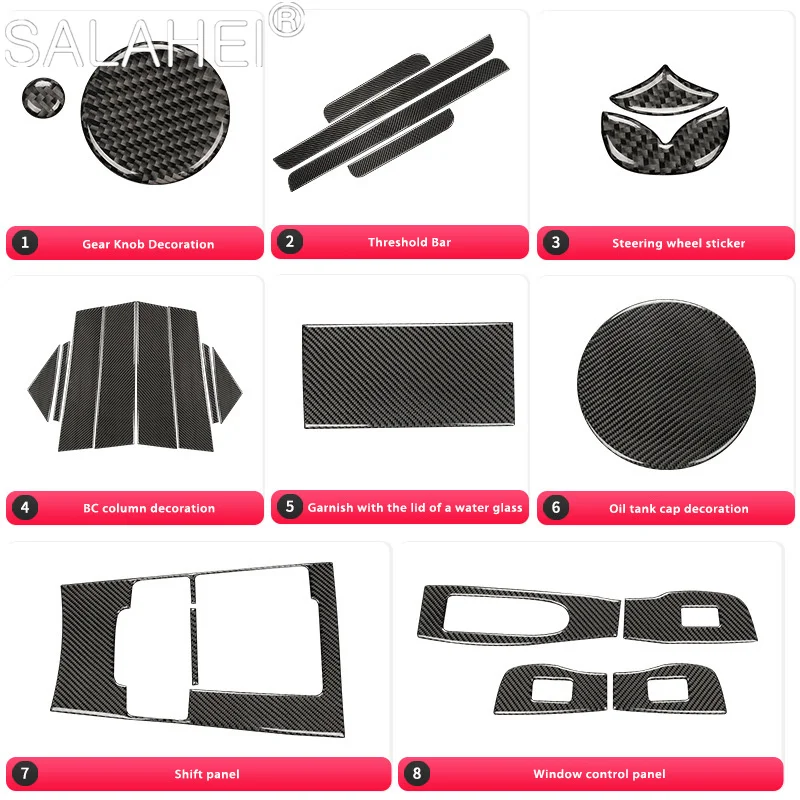 SALAHEI®

1 Gear Knob Decoration

2 Threshold Bar

3 Steering wheel sticker

4 BC column decoration

5 Garnish with the lid of a water glass

6 Oil tank cap decoration

7 Shift panel

8 Window control panel