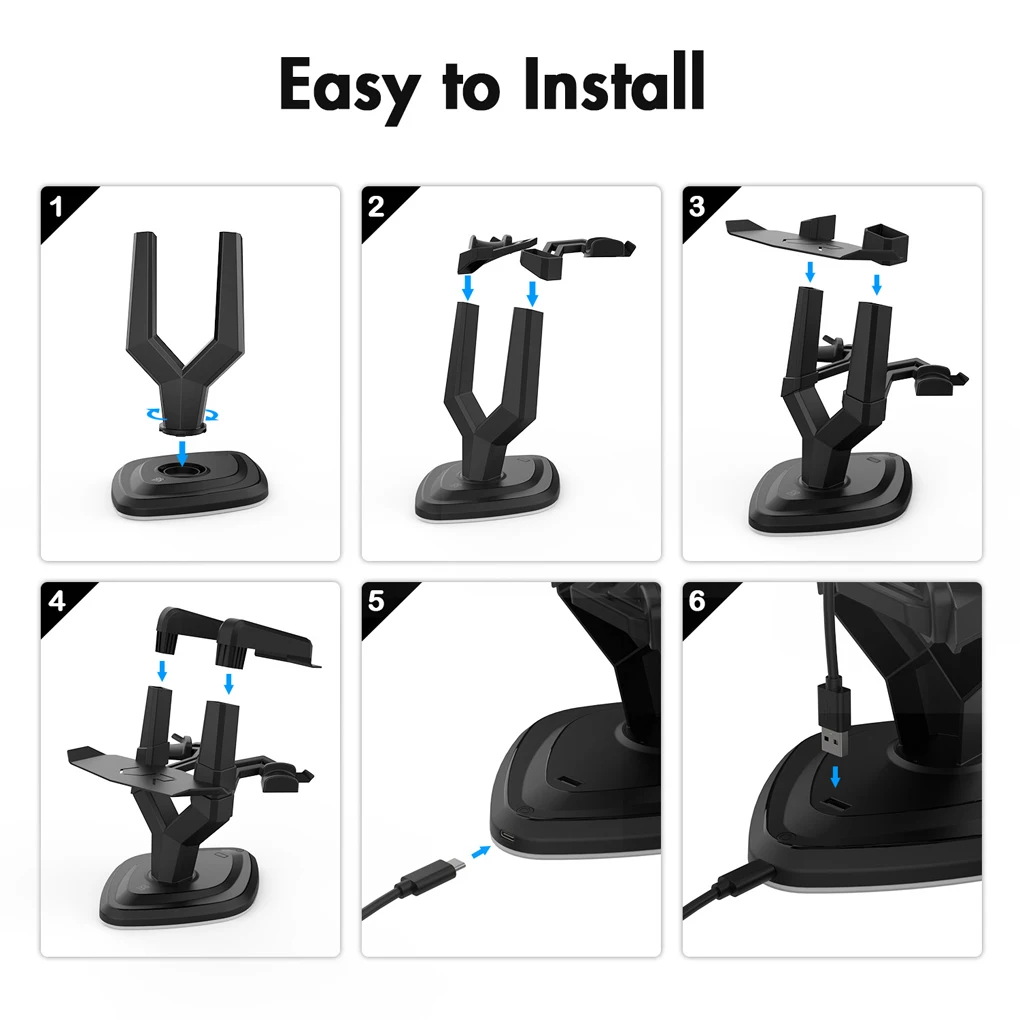 Easy to Install

1

2

3

4

5

6