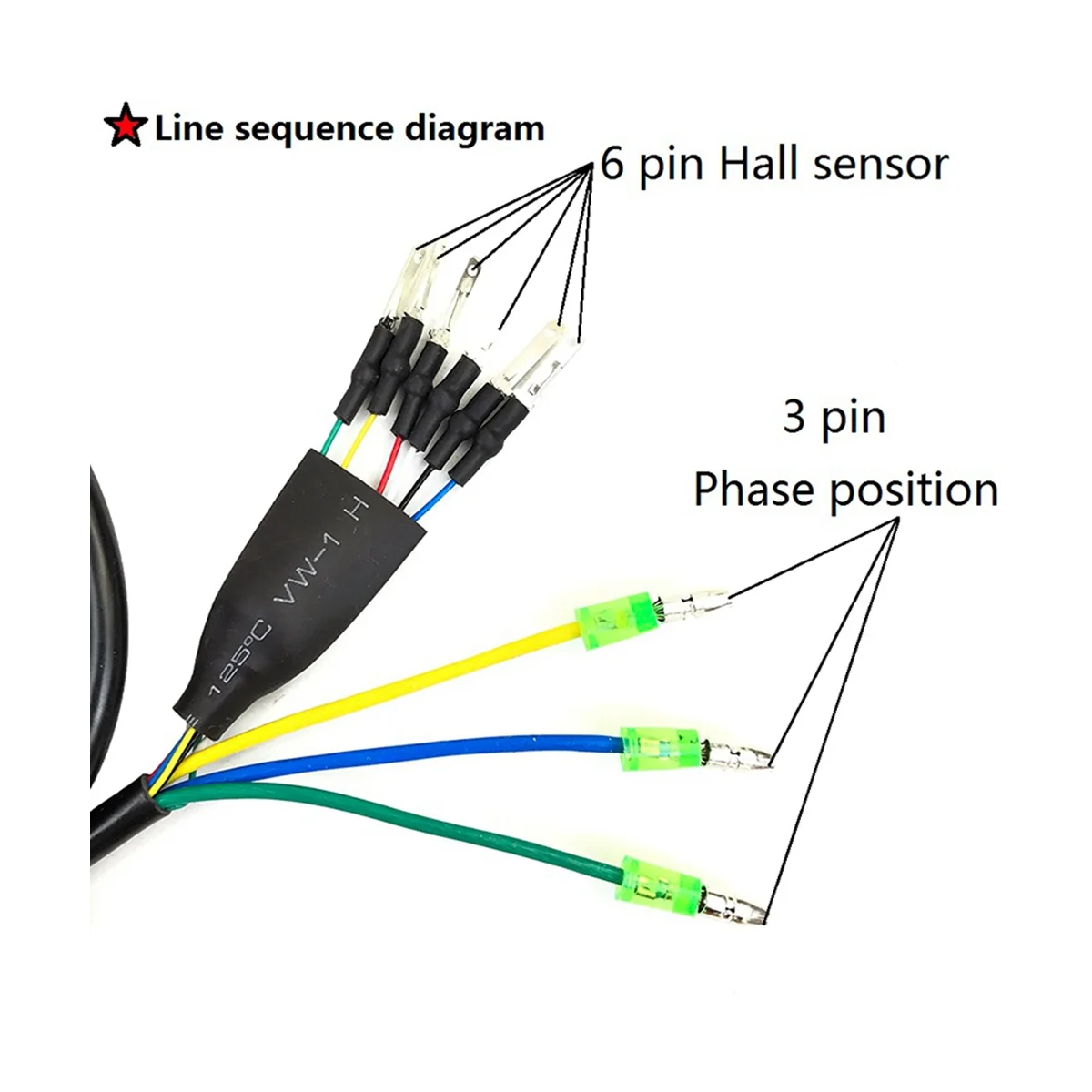 Line sequence diagram

6 pin Hall sensor

3 pin
Phase position

125°C VW-1 H