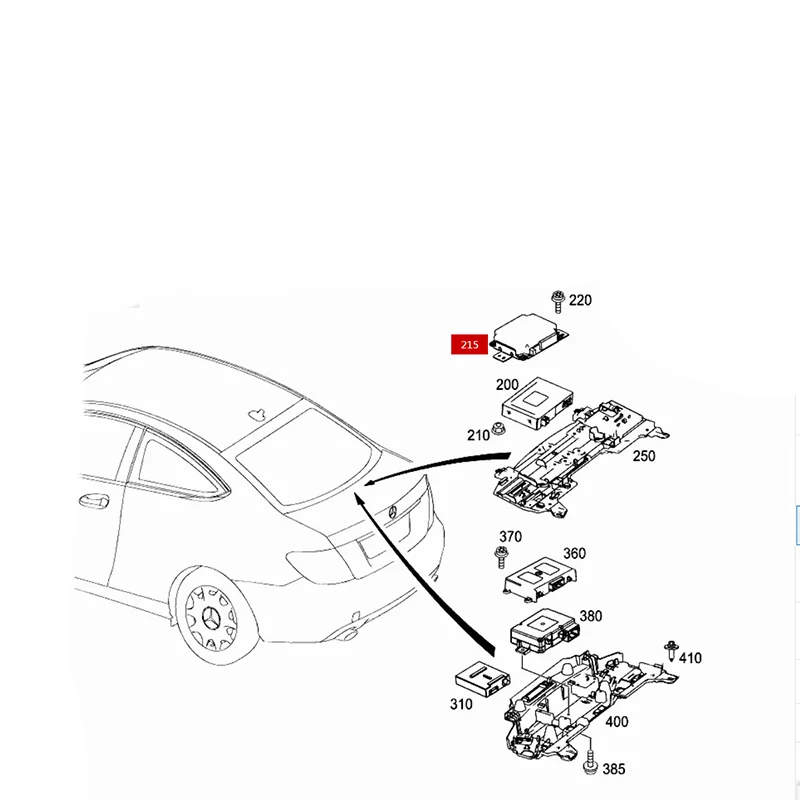 220
215
200
210
250
370
360
380
410
310
400
385