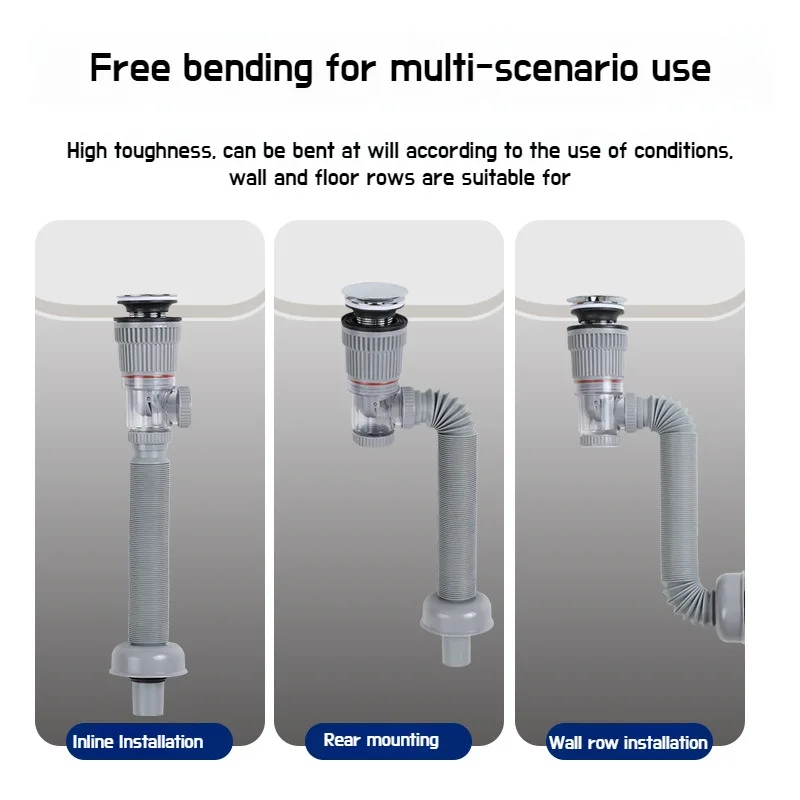 Free bending for multi-scenario use

High toughness, can be bent at will according to the use of conditions, wall and floor rows are suitable for

Inline Installation

Rear mounting

Wall row installation