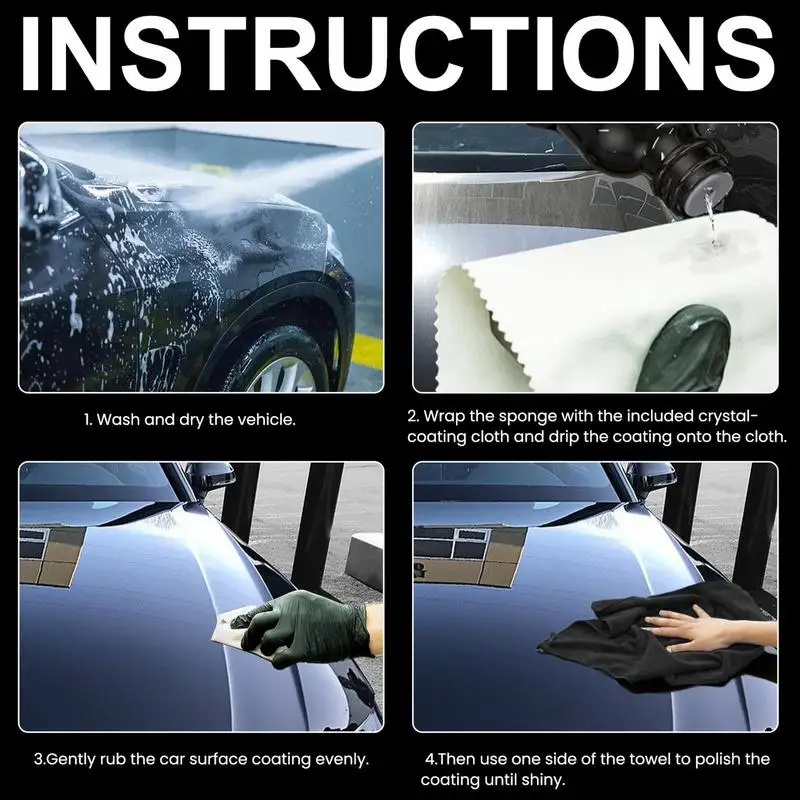 INSTRUCTIONS

1. Wash and dry the vehicle.

2. Wrap the sponge with the included crystal-coating cloth and drip the coating onto the cloth.

3.Gently rub the car surface coating evenly.

4.Then use one side of the towel to polish the coating until shiny.