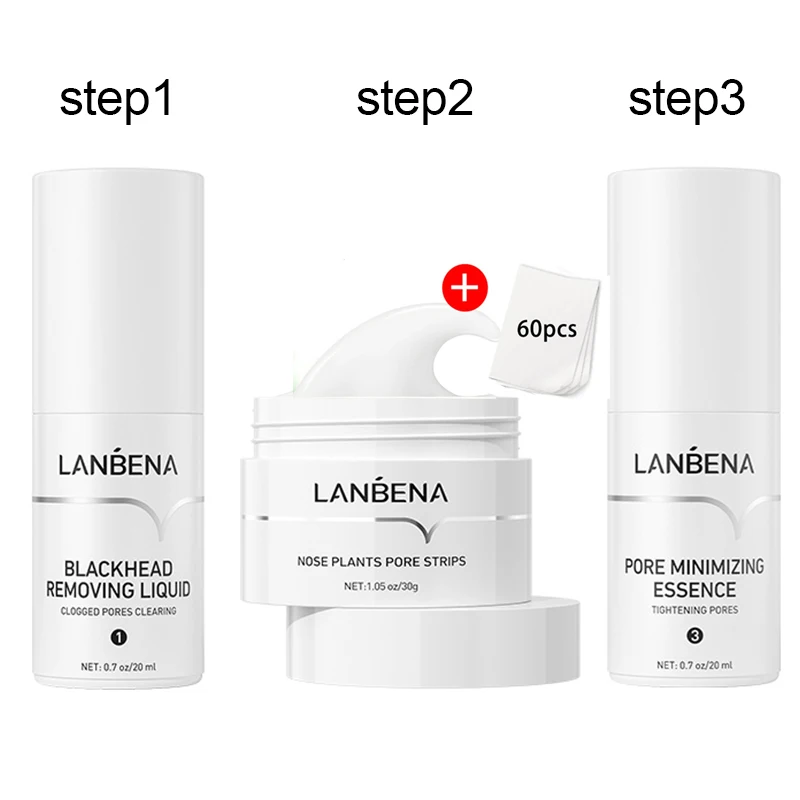 step1

LANBENA

BLACKHEAD REMOVING LIQUID

CLOGGED PORES CLEARING

1

NET: 0.7 oz/20 ml

step2

+

60pcs

LANBENA

NOSE PLANTS PORE STRIPS

NET:1.05 oz/30g

step3

LANBENA

PORE MINIMIZING ESSENCE

TIGHTENING PORES

3

NET: 0.7 oz/20 ml