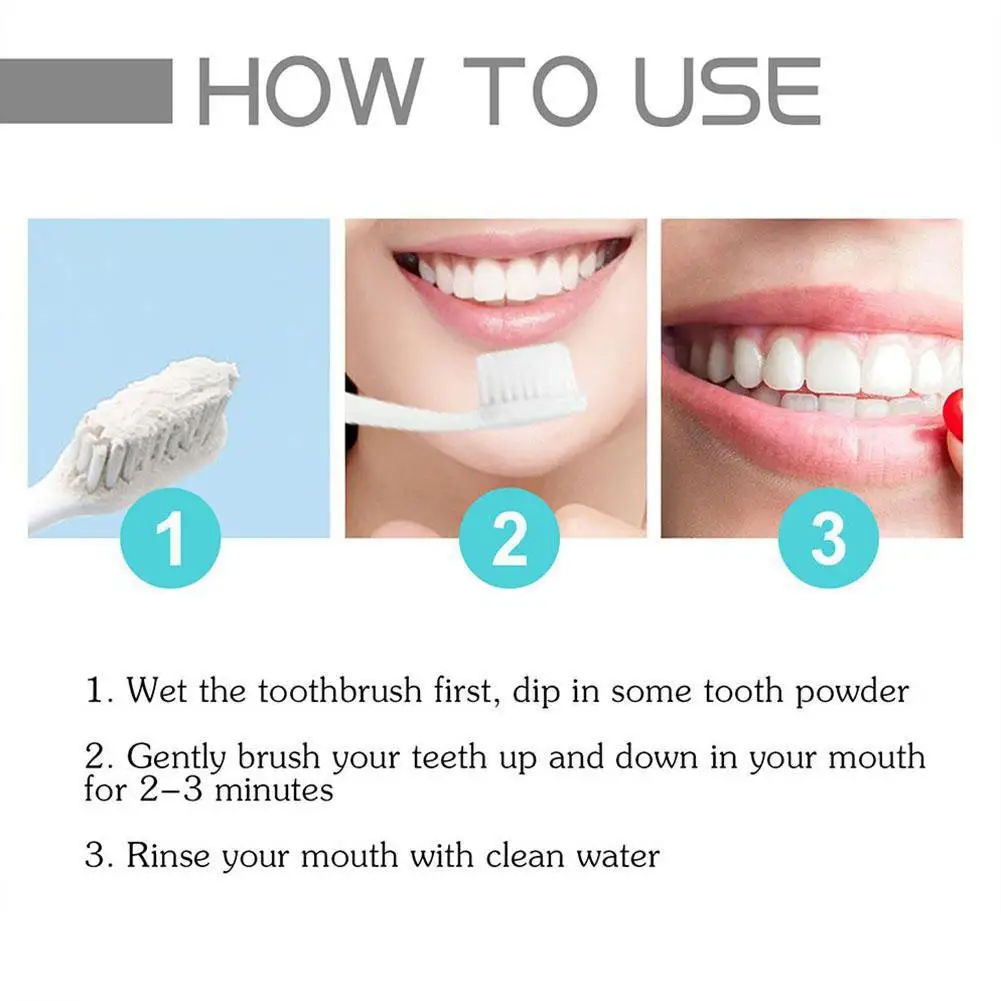 HOW TO USE

1

2

3

1. Wet the toothbrush first, dip in some tooth powder

2. Gently brush your teeth up and down in your mouth for 2–3 minutes

3. Rinse your mouth with clean water