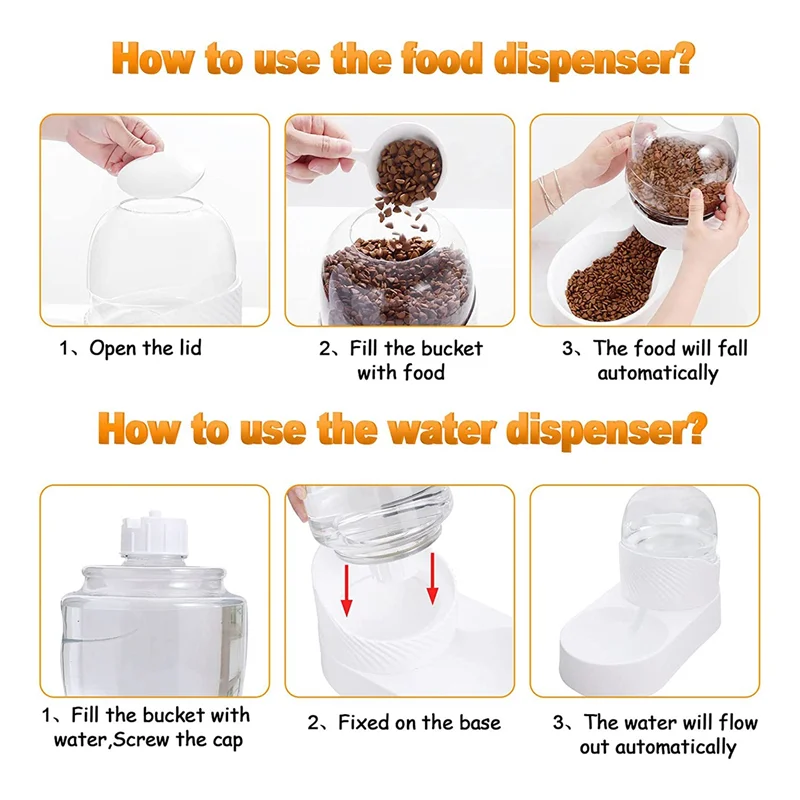 How to use the food dispenser?

1、Open the lid

2、Fill the bucket with food

3、The food will fall automatically

How to use the water dispenser?

1、Fill the bucket with water,Screw the cap

2、Fixed on the base

3、The water will flow out automatically