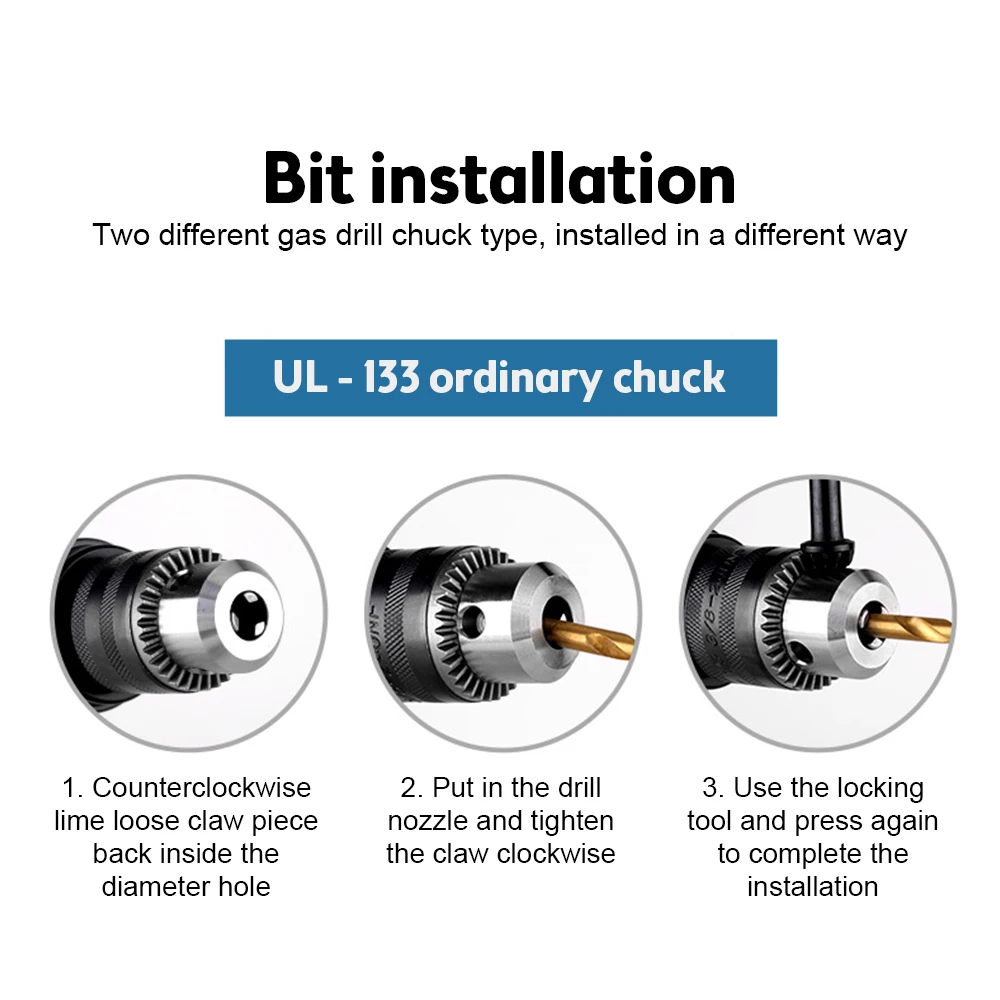 Bit installation

Two different gas drill chuck type, installed in a different way

UL - 133 ordinary chuck

1. Counterclockwise lime loose claw piece back inside the diameter hole

2. Put in the drill nozzle and tighten the claw clockwise

3. Use the locking tool and press again to complete the installation