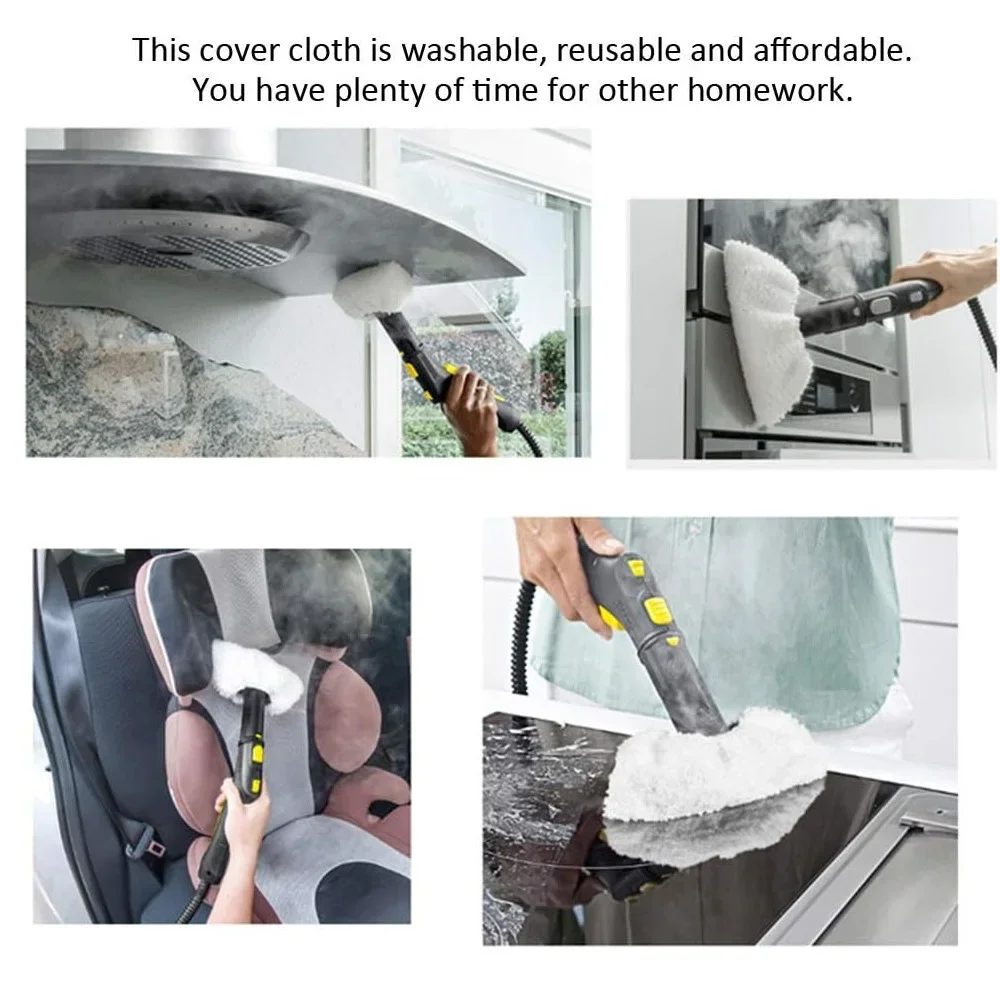 This cover cloth is washable, reusable and affordable.
You have plenty of time for other homework.