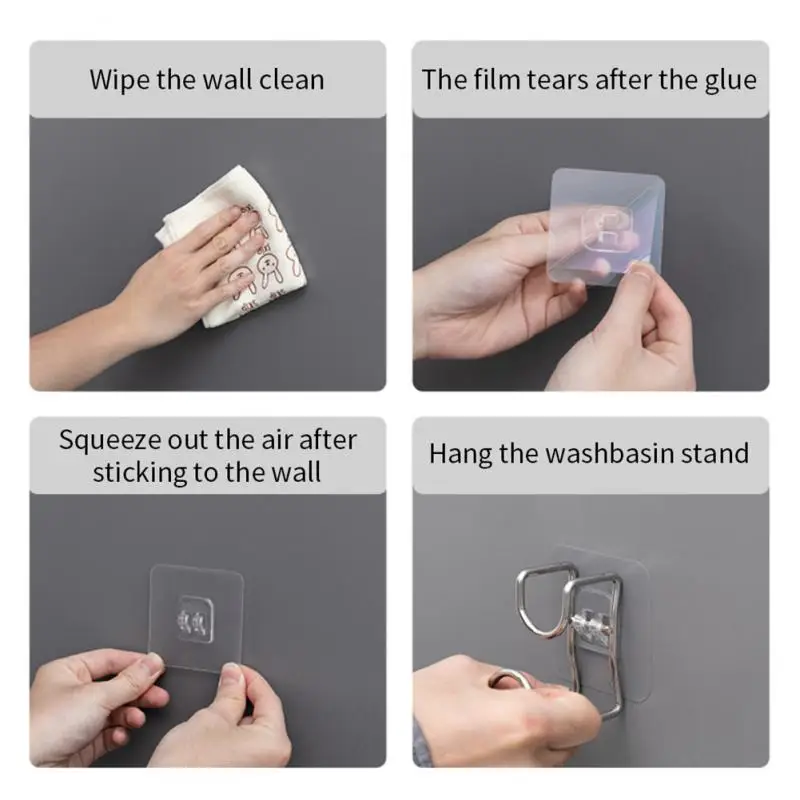 Wipe the wall clean

The film tears after the glue

Squeeze out the air after sticking to the wall

Hang the washbasin stand