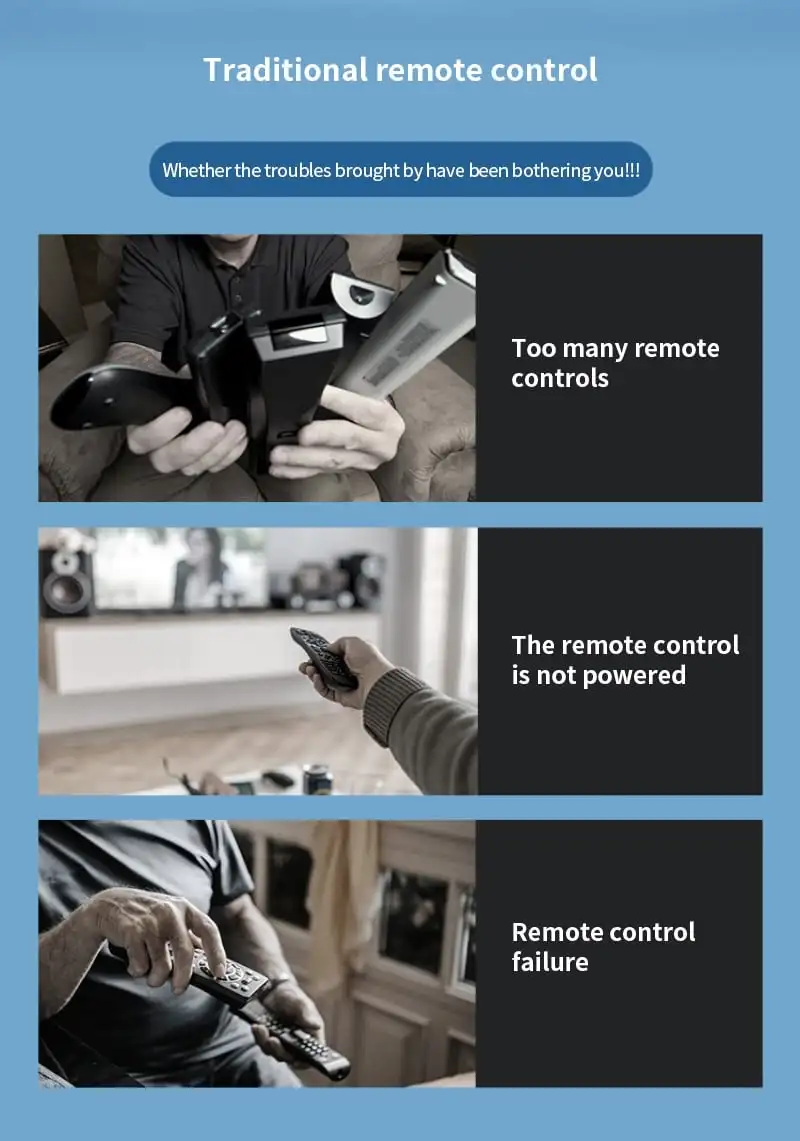 Traditional remote control

Whether the troubles brought by have been bothering you!!!

Too many remote controls

The remote control is not powered

Remote control failure