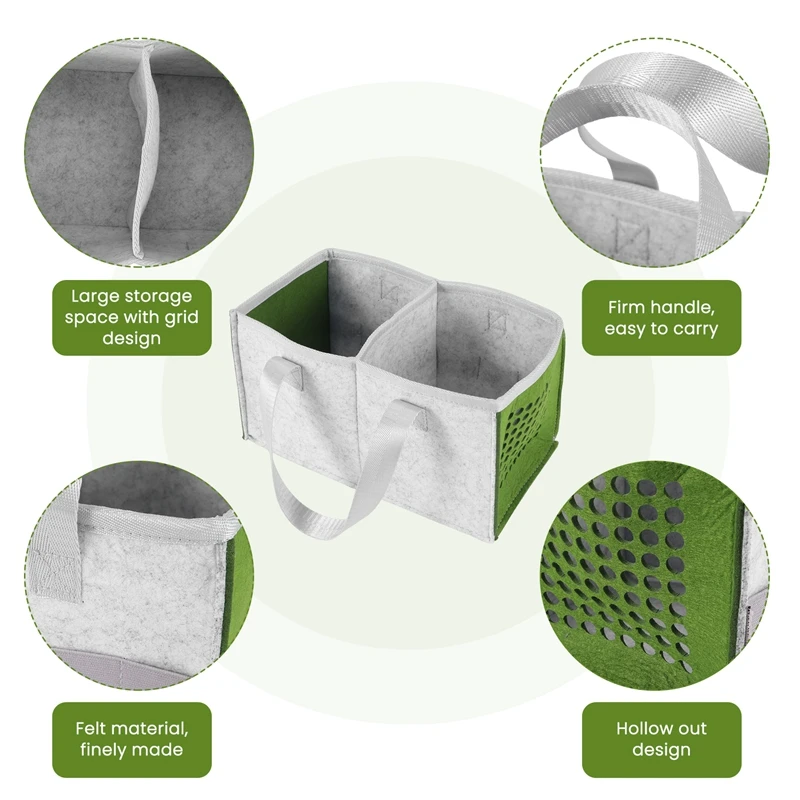 Large storage space with grid design

Firm handle, easy to carry

Felt material, finely made

Hollow out design