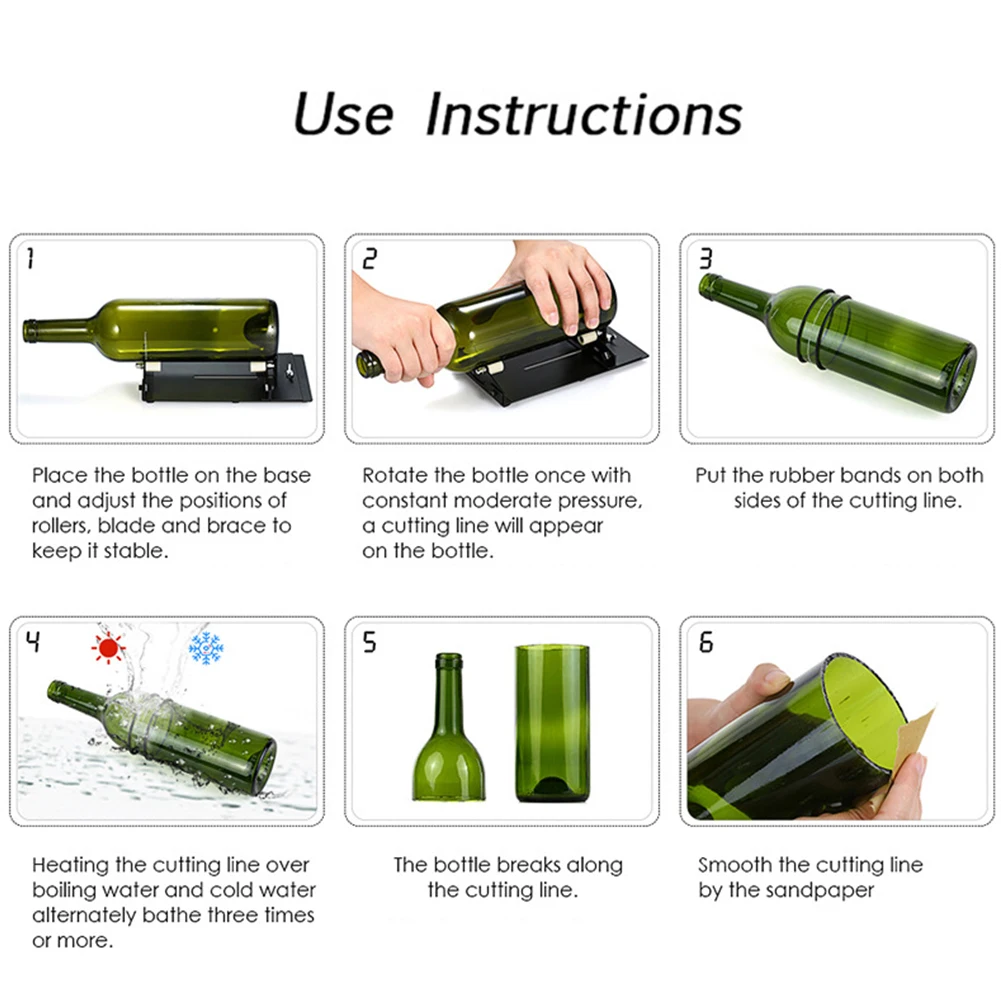 Use Instructions

1

Place the bottle on the base and adjust the positions of rollers, blade and brace to keep it stable.

2

Rotate the bottle once with constant moderate pressure, a cutting line will appear on the bottle.

3

Put the rubber bands on both sides of the cutting line.

4

Heating the cutting line over boiling water and cold water alternately bathe three times or more.

5

The bottle breaks along the cutting line.

6

Smooth the cutting line by the sandpaper