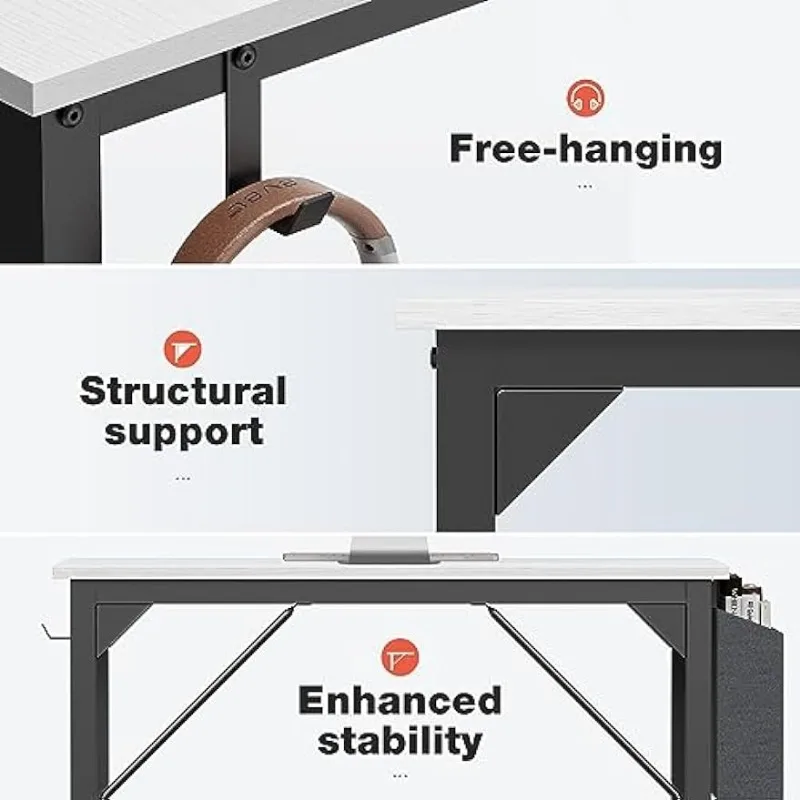 Free-hanging
...

Structural support
...

Enhanced stability
...