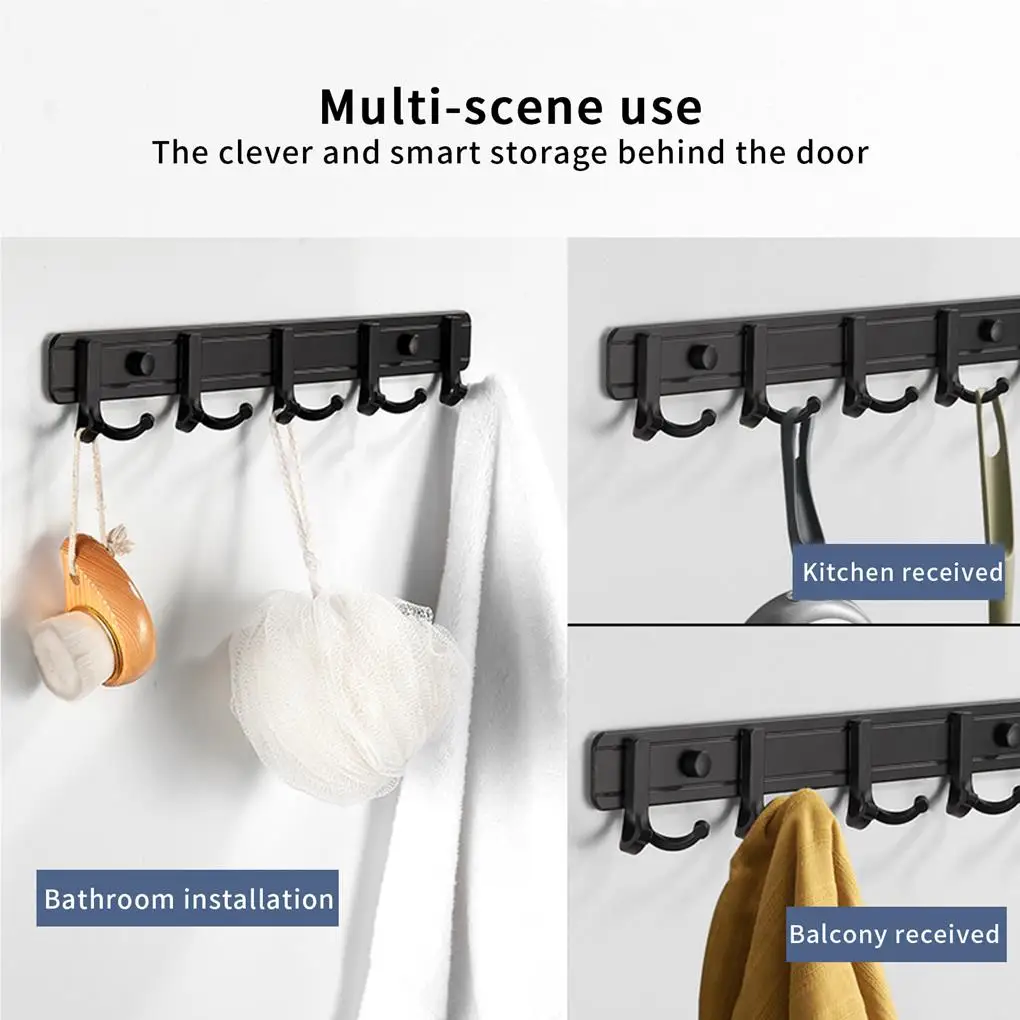 Multi-scene use
The clever and smart storage behind the door

Bathroom installation

Kitchen received

Balcony received