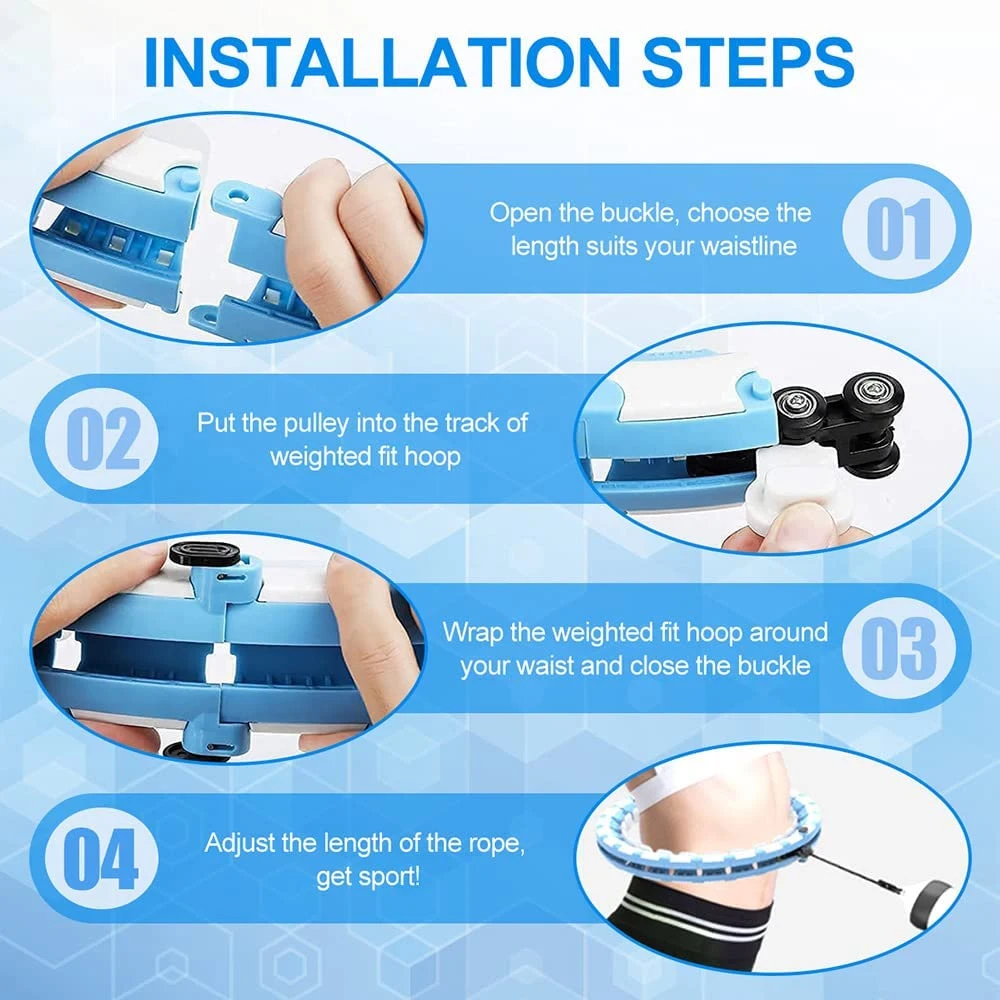 INSTALLATION STEPS

Open the buckle, choose the length suits your waistline

01

02

Put the pulley into the track of weighted fit hoop

Wrap the weighted fit hoop around your waist and close the buckle

03

04

Adjust the length of the rope, get sport!