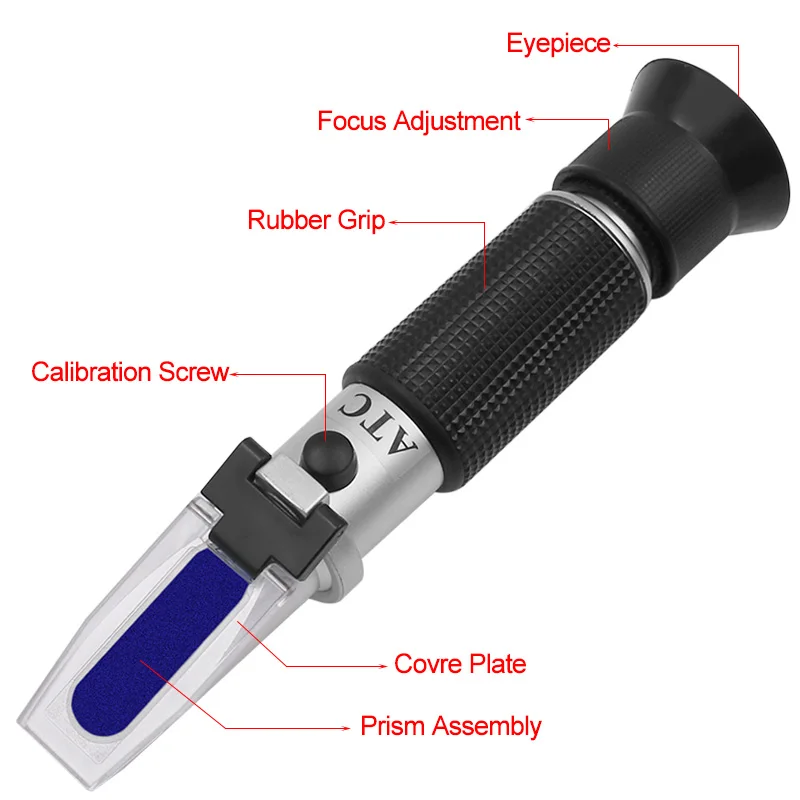 Eyepiece

Focus Adjustment

Rubber Grip

Calibration Screw

ATC

Covre Plate

Prism Assembly