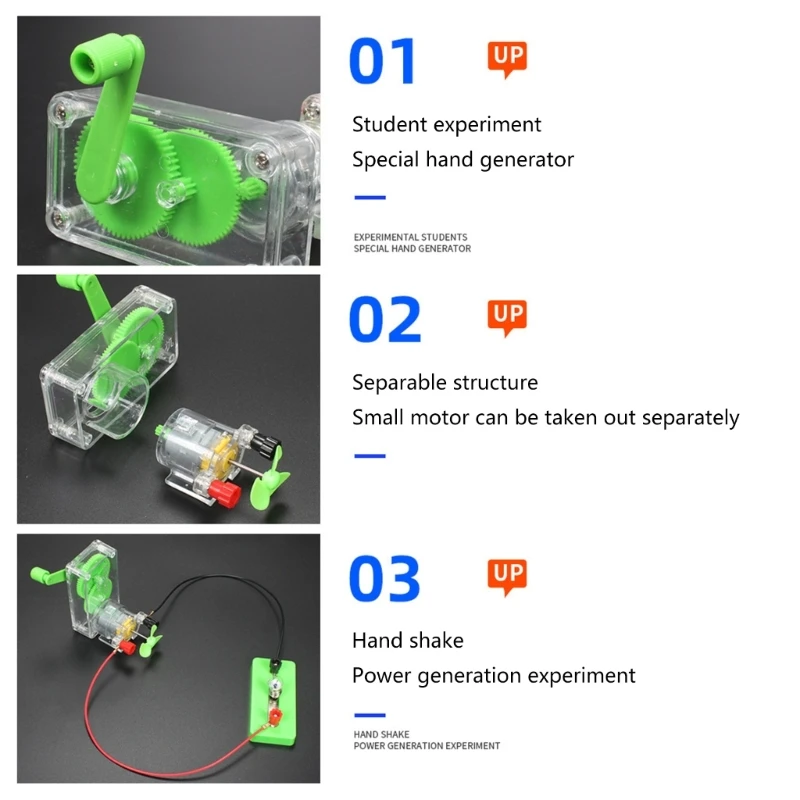 01
UP
Student experiment
Special hand generator

EXPERIMENTAL STUDENTS
SPECIAL HAND GENERATOR

02
UP
Separable structure
Small motor can be taken out separately

03
UP
Hand shake
Power generation experiment

HAND SHAKE
POWER GENERATION EXPERIMENT