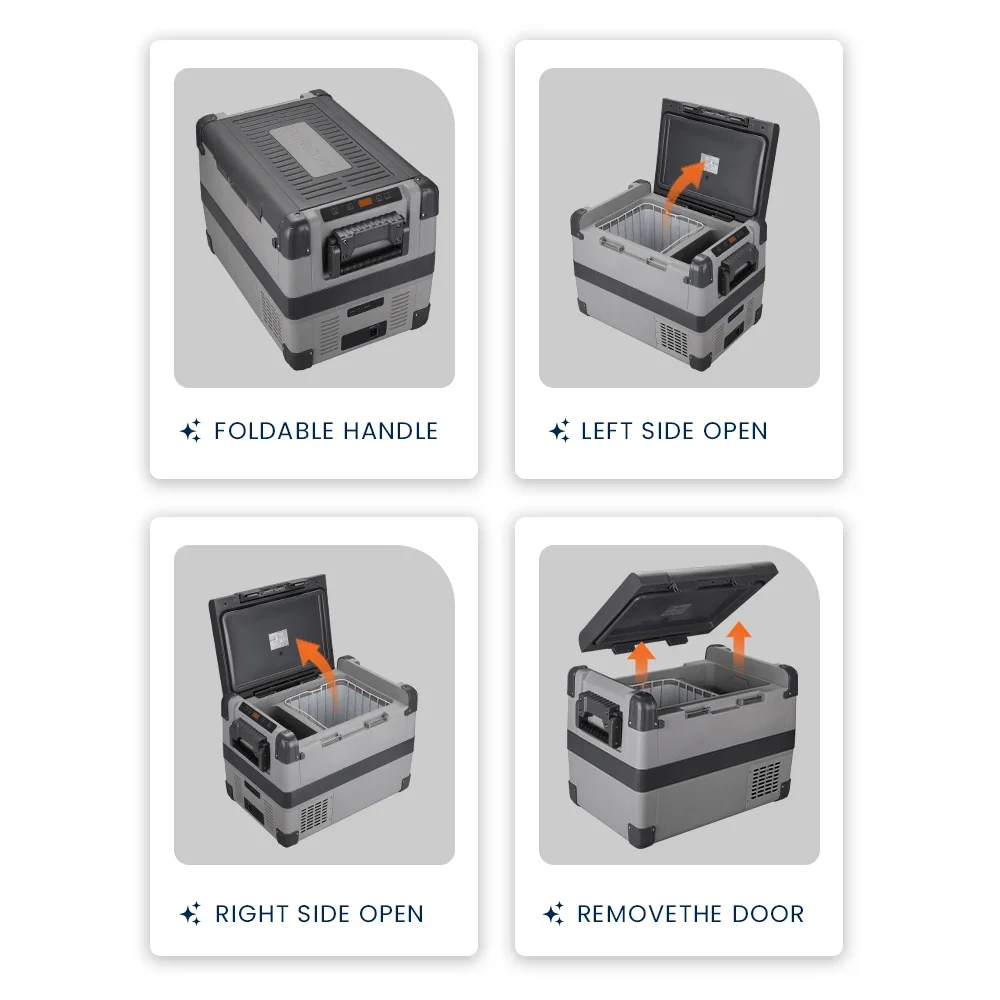 FOLDABLE HANDLE

LEFT SIDE OPEN

RIGHT SIDE OPEN

REMOVETHE DOOR