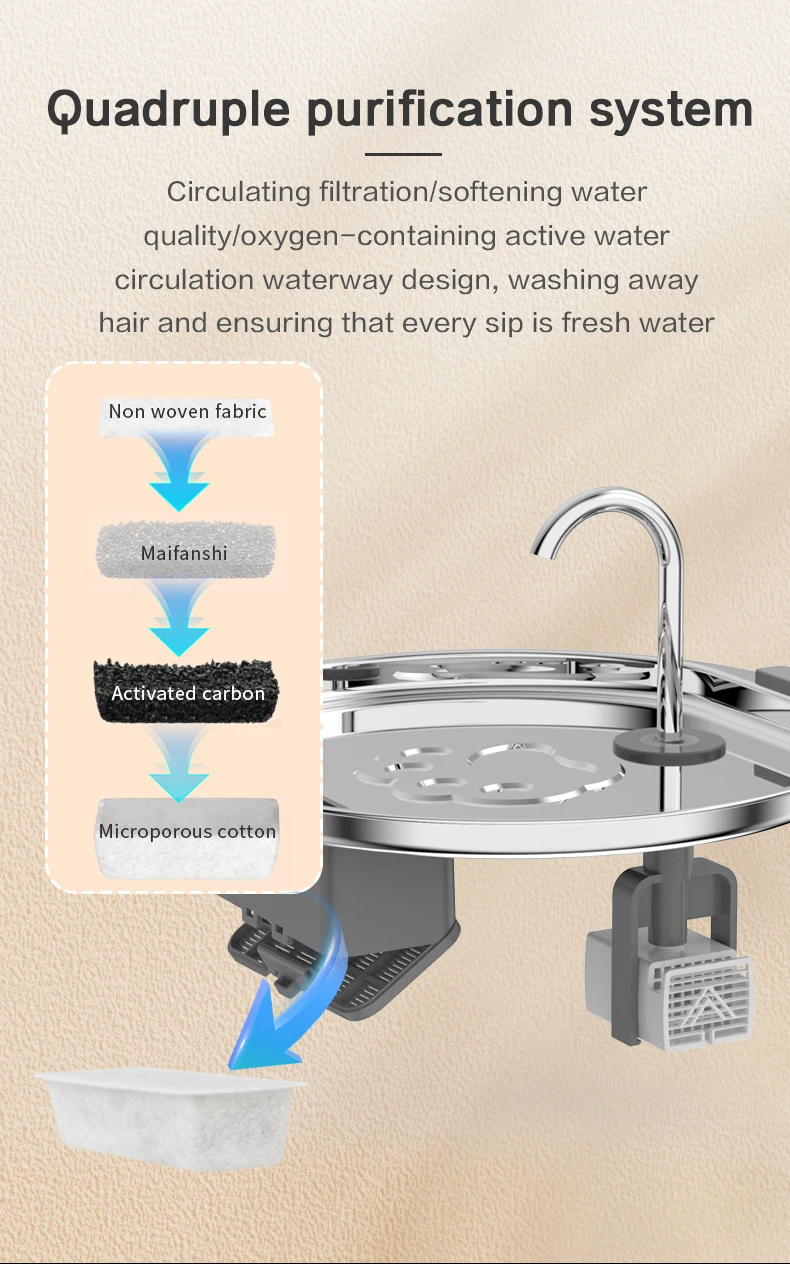 Quadruple purification system

Circulating filtration/softening water quality/oxygen-containing active water circulation waterway design, washing away hair and ensuring that every sip is fresh water

Non woven fabric

Maifanshi

Activated carbon

Microporous cotton