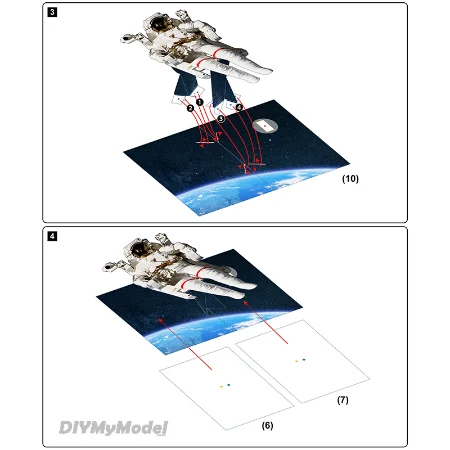 3

2 1 3 4

(10)

4

(7)

(6)

DIYMyModel