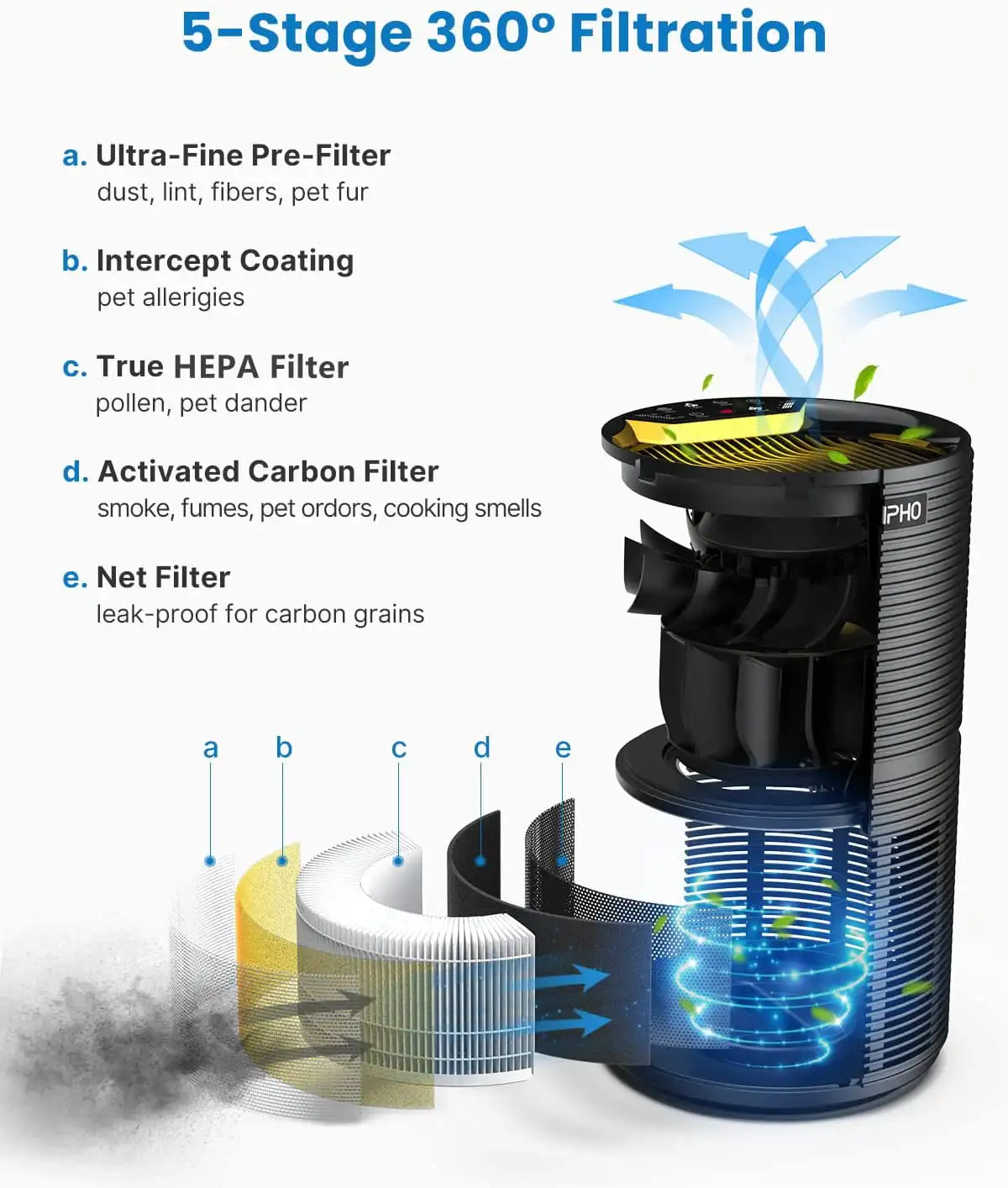 5-Stage 360° Filtration

a. Ultra-Fine Pre-Filter
dust, lint, fibers, pet fur

b. Intercept Coating
pet allerigies

c. True HEPA Filter
pollen, pet dander

d. Activated Carbon Filter
smoke, fumes, pet ordors, cooking smells

e. Net Filter
leak-proof for carbon grains

IPHO

a b c d e