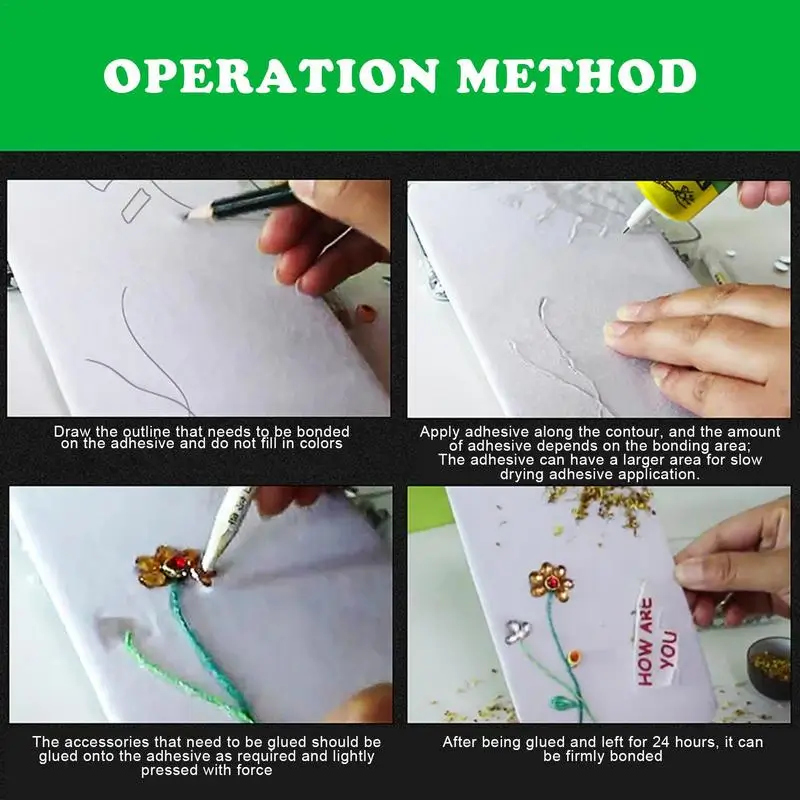 OPERATION METHOD

Draw the outline that needs to be bonded on the adhesive and do not fill in colors

Apply adhesive along the contour, and the amount of adhesive depends on the bonding area;
The adhesive can have a larger area for slow drying adhesive application.

The accessories that need to be glued should be glued onto the adhesive as required and lightly pressed with force

HOW ARE YOU

After being glued and left for 24 hours, it can be firmly bonded