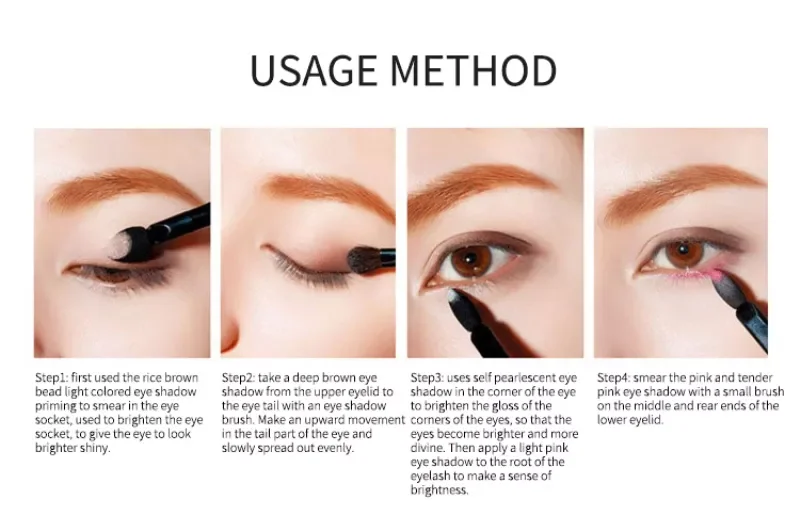 USAGE METHOD

Step1: first used the rice brown bead light colored eye shadow priming to smear in the eye socket, used to brighten the eye socket, to give the eye to look brighter shiny.

Step2: take a deep brown eye shadow from the upper eyelid to the eye tail with an eye shadow brush. Make an upward movement in the tail part of the eye and slowly spread out evenly.

Step3: uses self pearlescent eye shadow in the corner of the eye to brighten the gloss of the corners of the eyes, so that the eyes become brighter and more divine. Then apply a light pink eye shadow to the root of the eyelash to make a sense of brightness.

Step4: smear the pink and tender pink eye shadow with a small brush on the middle and rear ends of the lower eyelid.