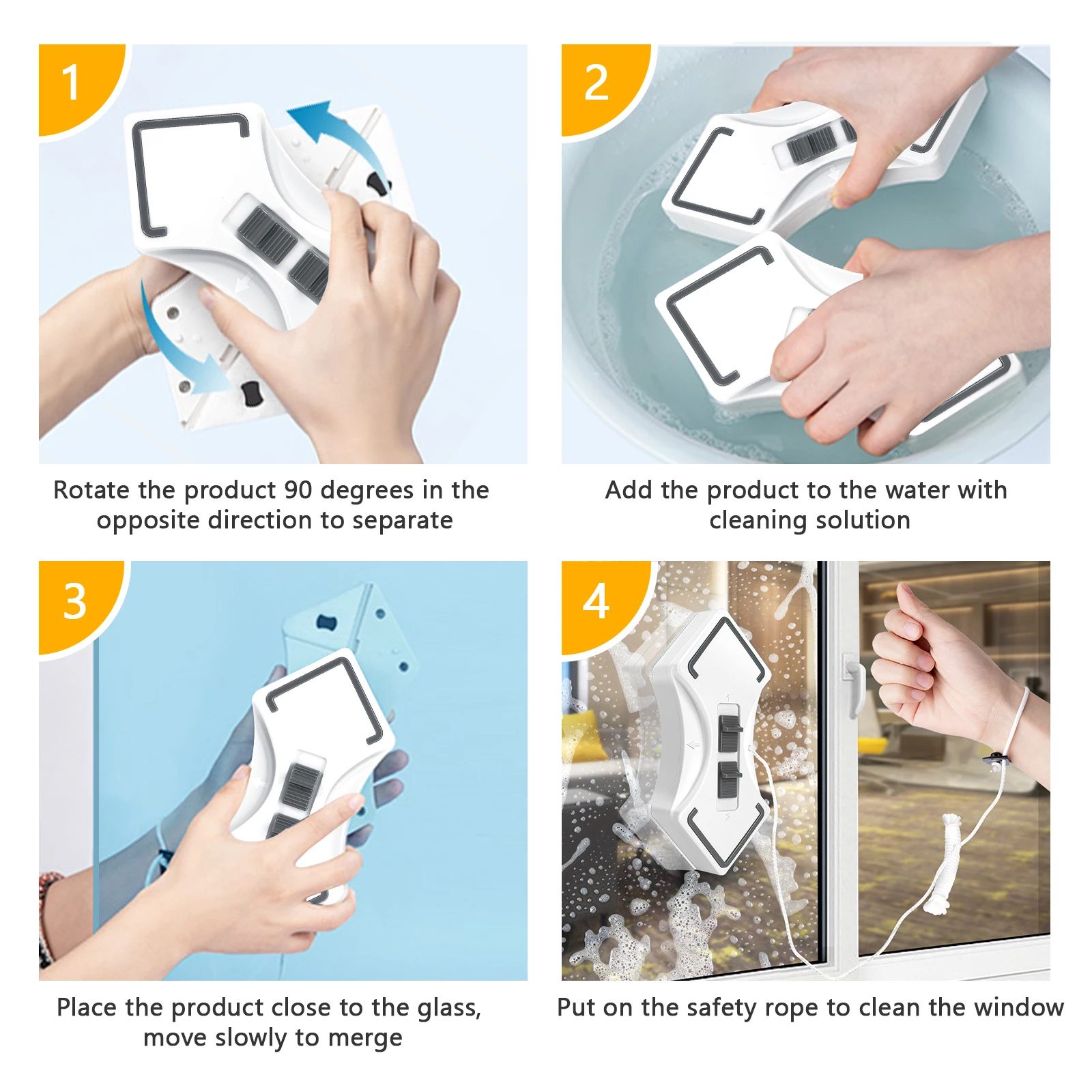 1

Rotate the product 90 degrees in the opposite direction to separate

2

Add the product to the water with cleaning solution

3

Place the product close to the glass, move slowly to merge

4

Put on the safety rope to clean the window