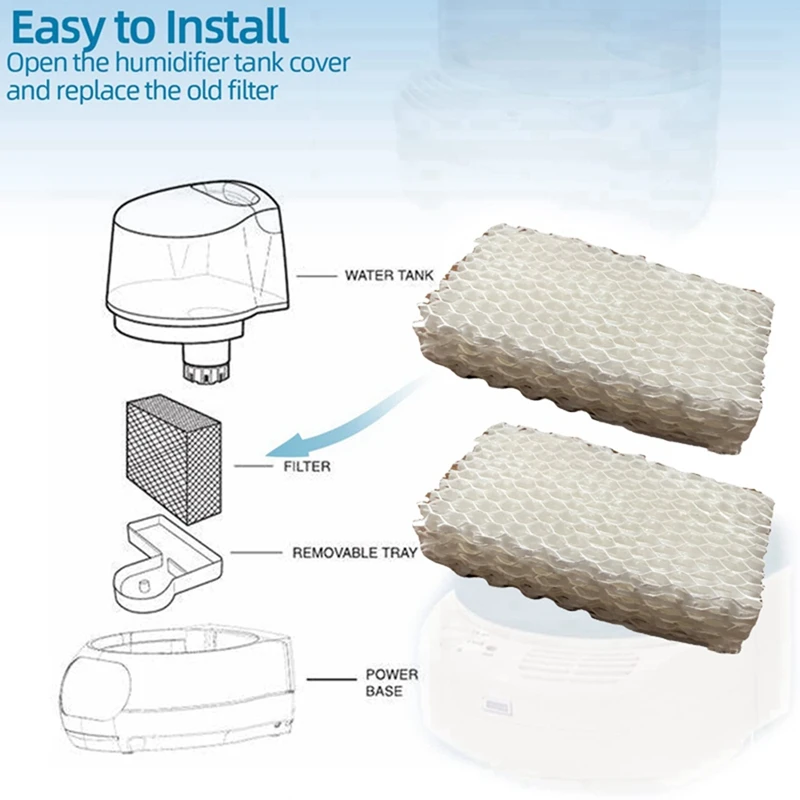 Easy to Install
Open the humidifier tank cover and replace the old filter

WATER TANK

FILTER

REMOVABLE TRAY

POWER BASE